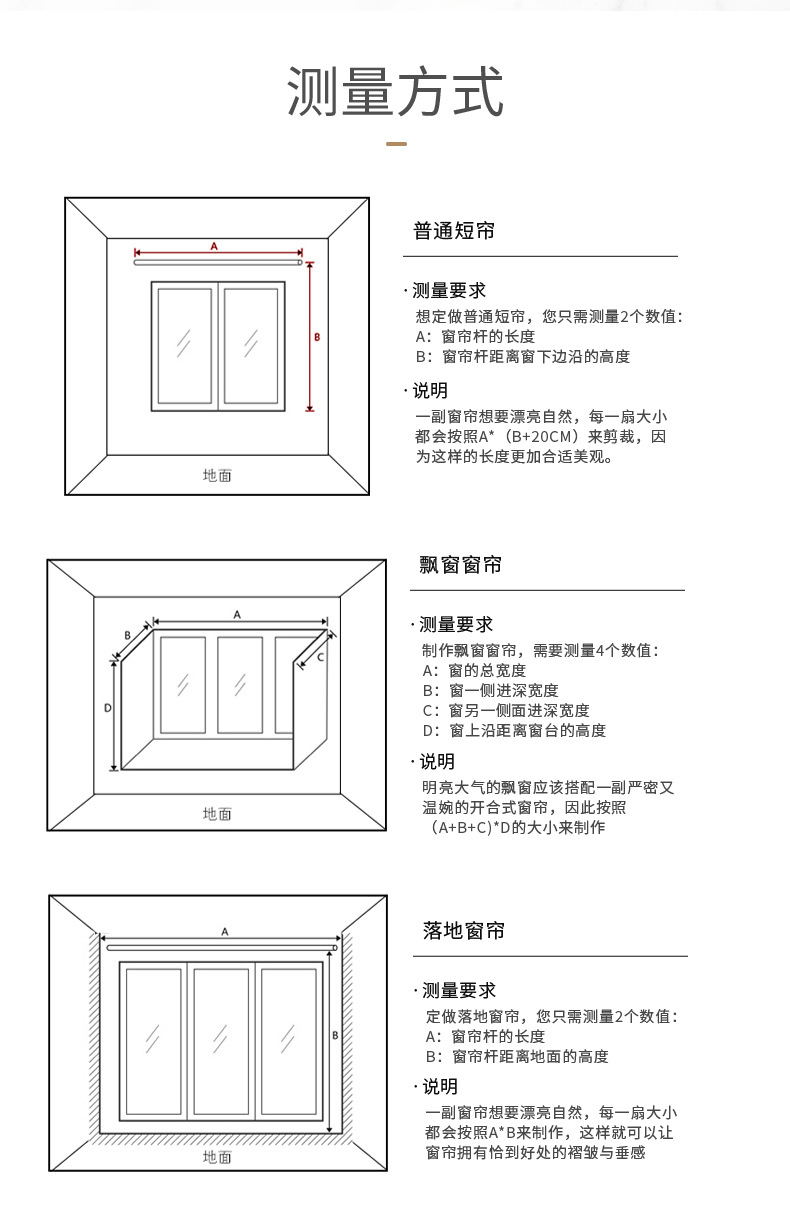 测量方式

A

B

地面

普通短帘

· 测量要求

想定做普通短帘，您只需测量2个数值：
A：窗帘杆的长度
B：窗帘杆距离窗下边沿的高度

· 说明

一副窗帘想要漂亮自然，每一扇大小都会按照A*（B+20CM）来剪裁，因为这样的长度更加合适美观。

A

B

C

D

地面

飘窗窗帘

· 测量要求

制作飘窗窗帘，需要测量4个数值：
A：窗的总宽度
B：窗一侧进深宽度
C：窗另一侧面进深宽度
D：窗上沿距离窗台的高度

· 说明

明亮大气的飘窗应该搭配一副严密又温婉的开合式窗帘，因此按照（A+B+C)*D的大小来制作

A

B

地面

落地窗帘

· 测量要求

定做落地窗帘，您只需测量2个数值：
A：窗帘杆的长度
B：窗帘杆距离地面的高度

· 说明

一副窗帘想要漂亮自然，每一扇大小都会按照A*B来制作，这样就可以让窗帘拥有恰到好处的褶皱与垂感