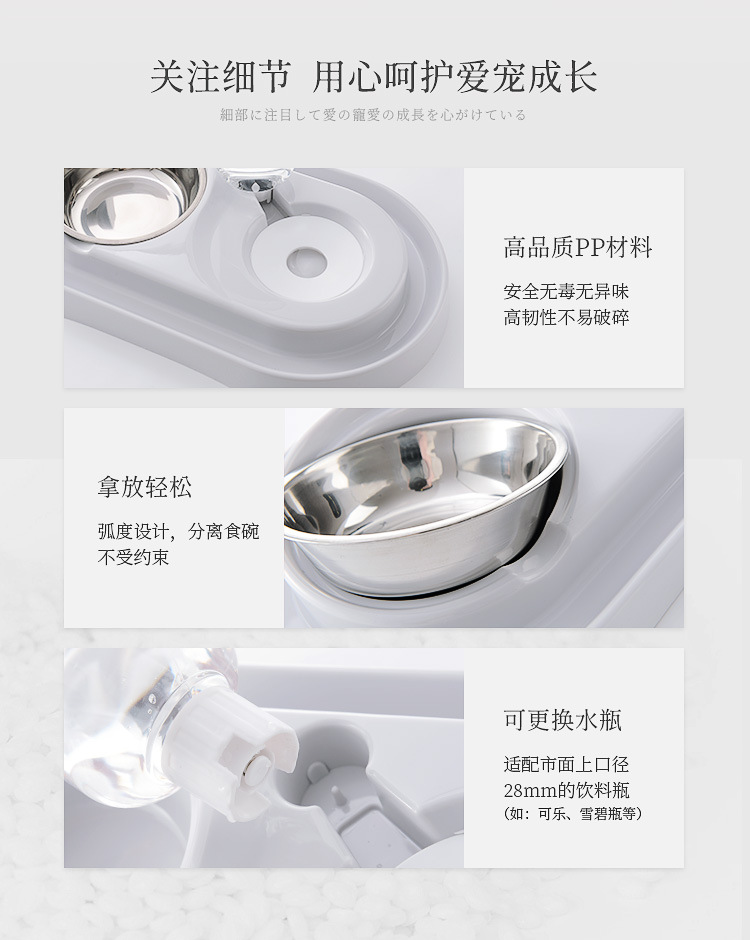 关注细节 用心呵护爱宠成长

細部に注目して愛の寵愛の成長を心がけている

高品质PP材料

安全无毒无异味
高韧性不易破碎

拿放轻松

弧度设计，分离食碗
不受约束

可更换水瓶

适配市面上口径
28mm的饮料瓶
（如：可乐、雪碧瓶等）