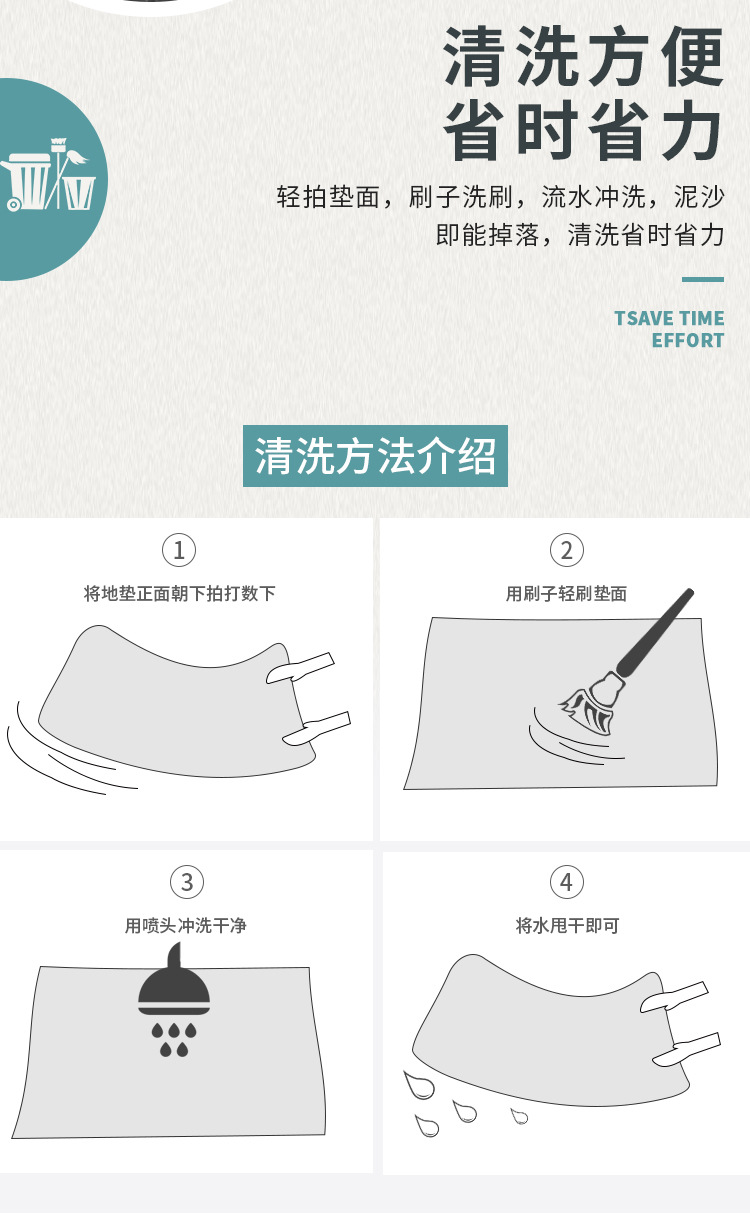 清洗方便
省时省力

轻拍垫面，刷子洗刷，流水冲洗，泥沙即能掉落，清洗省时省力

TSAVE TIME
EFFORT

清洗方法介绍

①
将地垫正面朝下拍打数下

②
用刷子轻刷垫面

③
用喷头冲洗干净

④
将水甩干即可