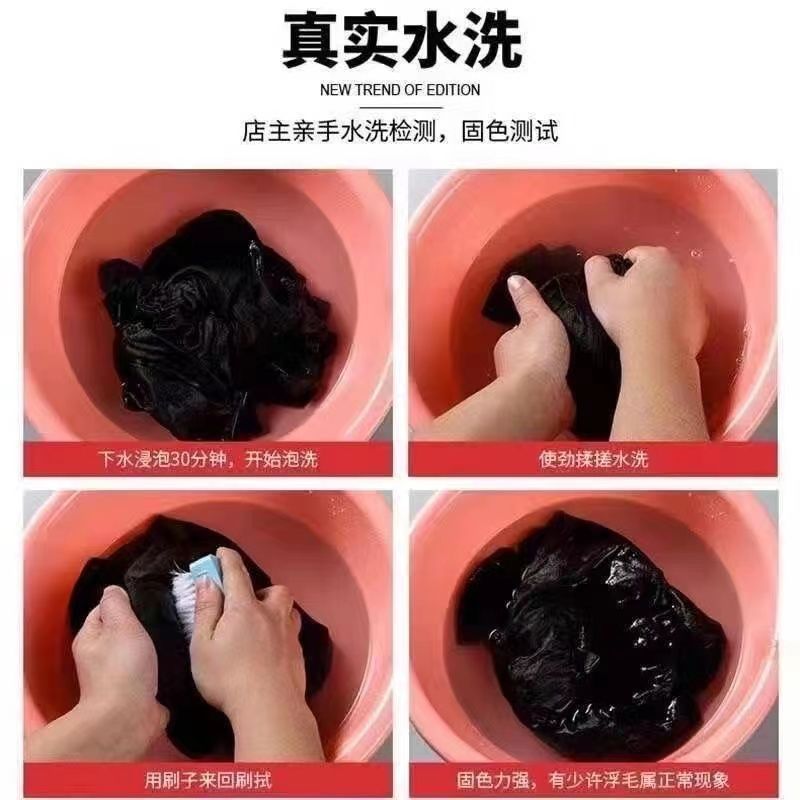 真实水洗

NEW TREND OF EDITION

店主亲手水洗检测，固色测试

下水浸泡30分钟，开始泡洗

使劲揉搓水洗

用刷子来回刷拭

固色力强，有少许浮毛属正常现象