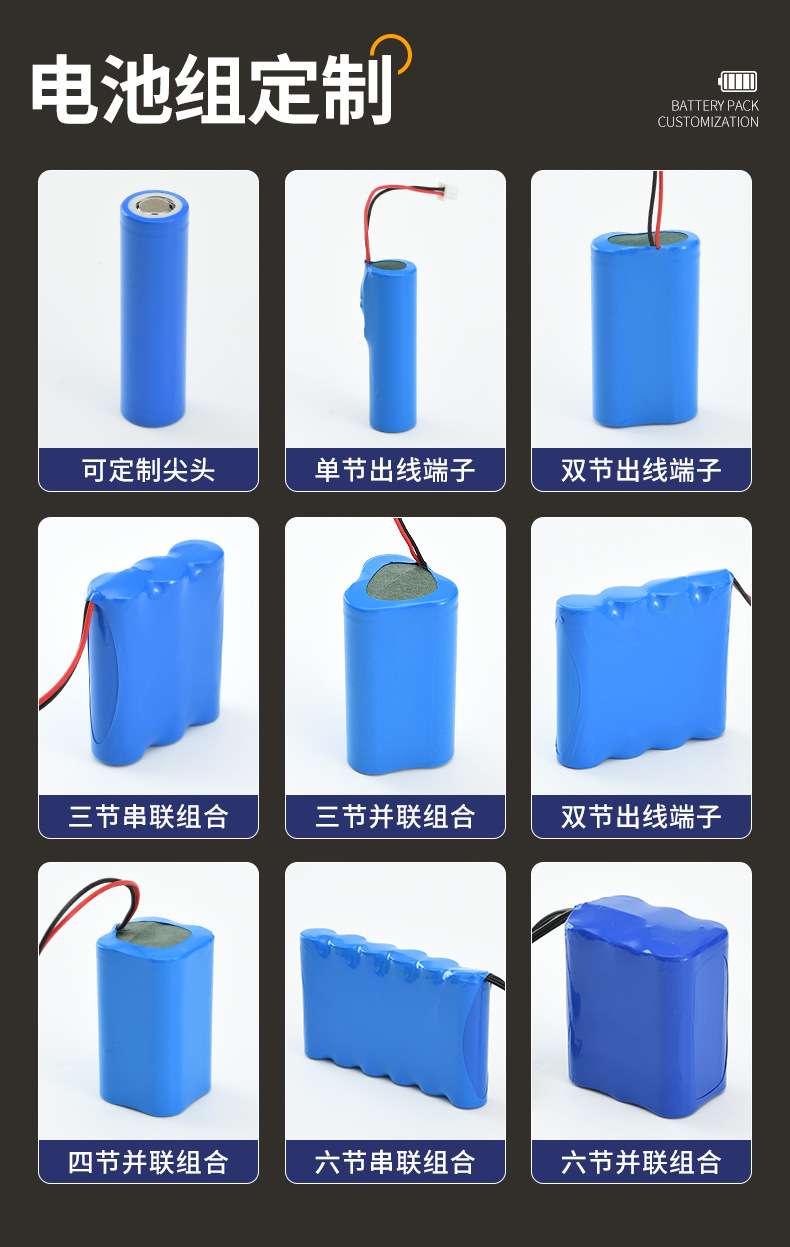 电池组定制

BATTERY PACK CUSTOMIZATION

可定制尖头

单节出线端子

双节出线端子

三节串联组合

三节并联组合

双节出线端子

四节并联组合

六节串联组合

六节并联组合