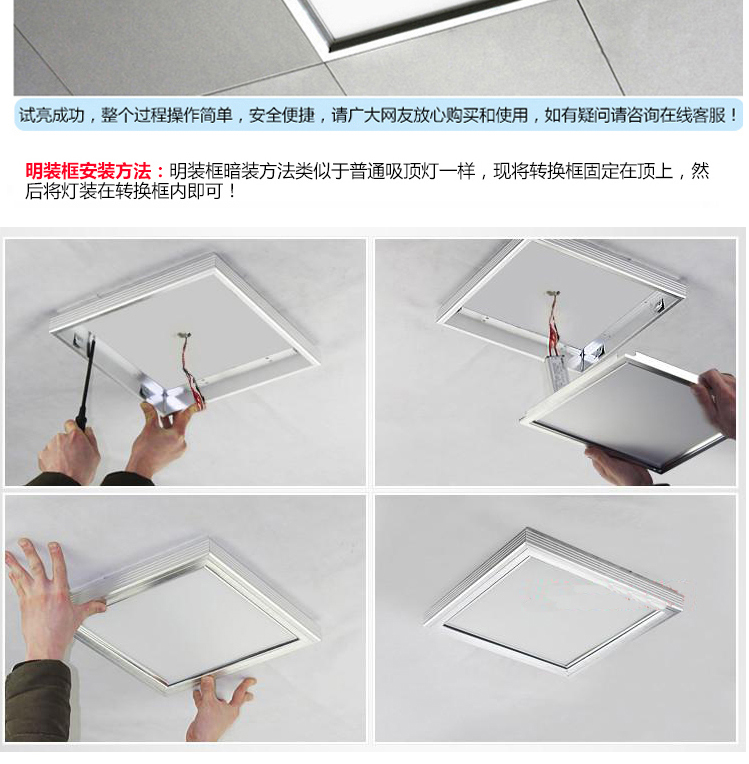 试亮成功，整个过程操作简单，安全便捷，请广大网友放心购买和使用，如有疑问请咨询在线客服！

明装框安装方法：明装框暗装方法类似于普通吸顶灯一样，现将转换框固定在顶上，然后将灯装在转换框内即可！