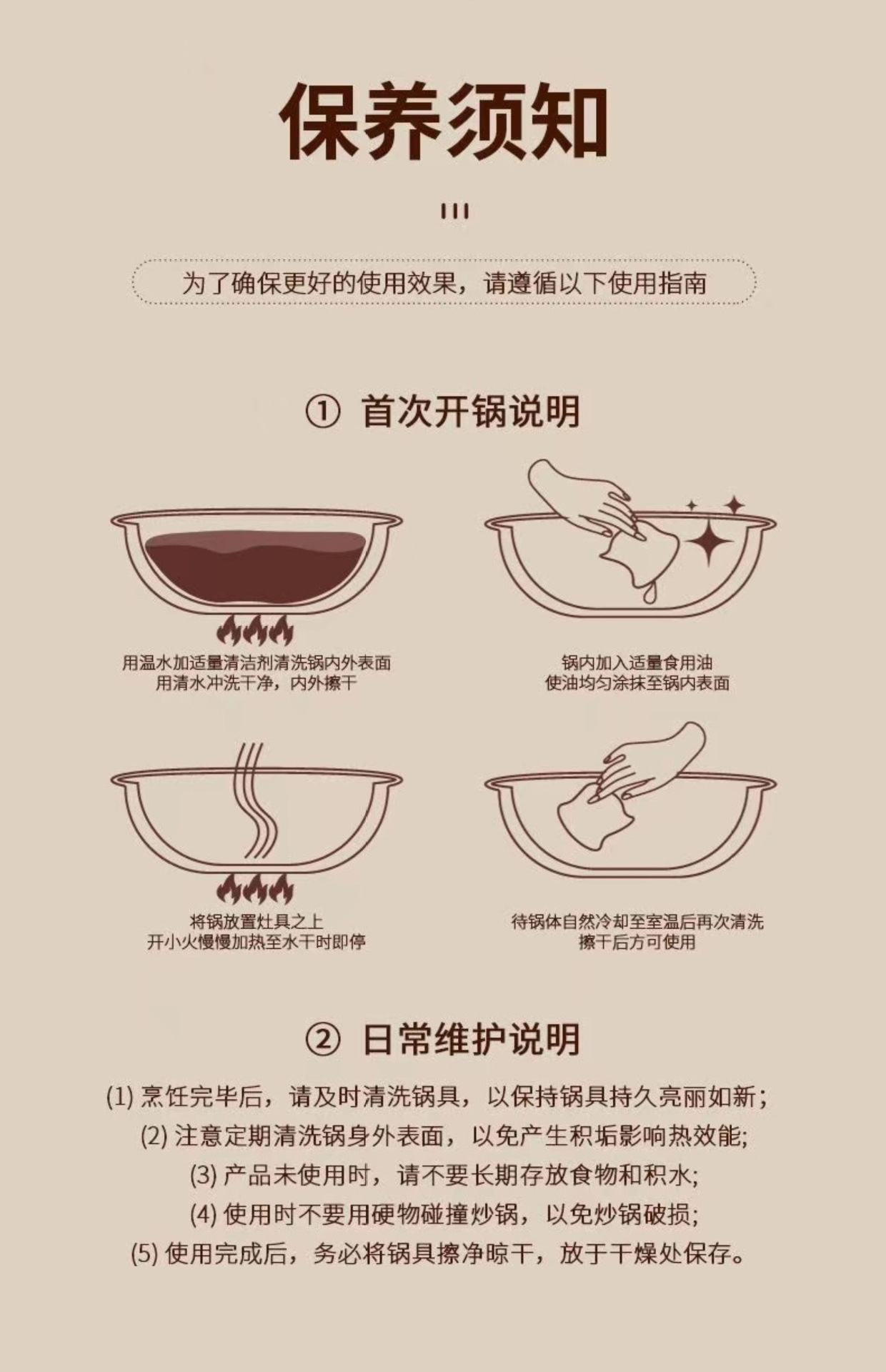 保养须知

为了确保更好的使用效果，请遵循以下使用指南

① 首次开锅说明

用温水加适量清洁剂清洗锅内外表面
用清水冲洗干净，内外擦干

锅内加入适量食用油
使油均匀涂抹至锅内表面

将锅放置灶具之上
开小火慢慢加热至水干时即停

待锅体自然冷却至室温后再次清洗
擦干后方可使用

② 日常维护说明

(1) 烹饪完毕后，请及时清洗锅具，以保持锅具持久亮丽如新；
(2) 注意定期清洗锅身外表面，以免产生积垢影响热效能;
(3) 产品未使用时，请不要长期存放食物和积水;
(4) 使用时不要用硬物碰撞炒锅，以免炒锅破损;
(5) 使用完成后，务必将锅具擦净晾干，放于干燥处保存。