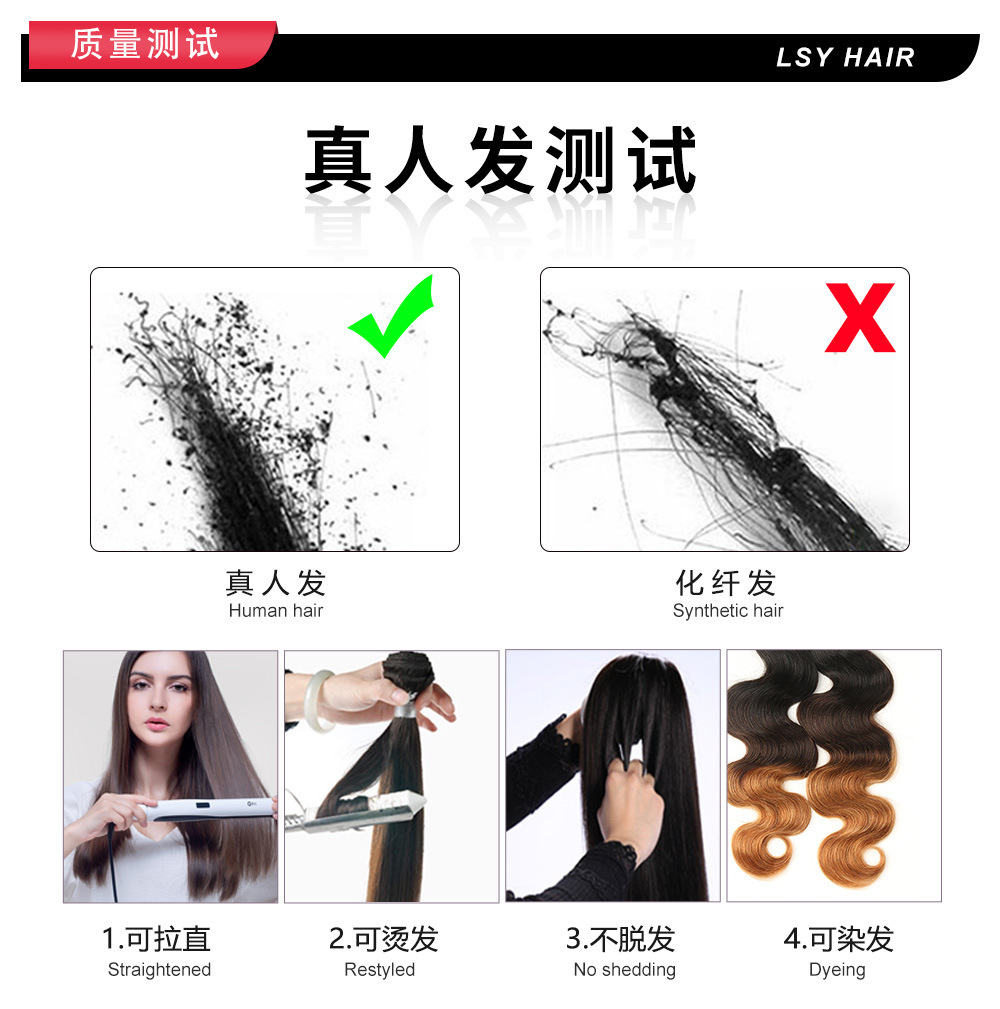 质量测试

LSY HAIR

真人发测试

真人发
Human hair

化纤发
Synthetic hair

1.可拉直
Straightened

2.可烫发
Restyled

3.不脱发
No shedding

4.可染发
Dyeing