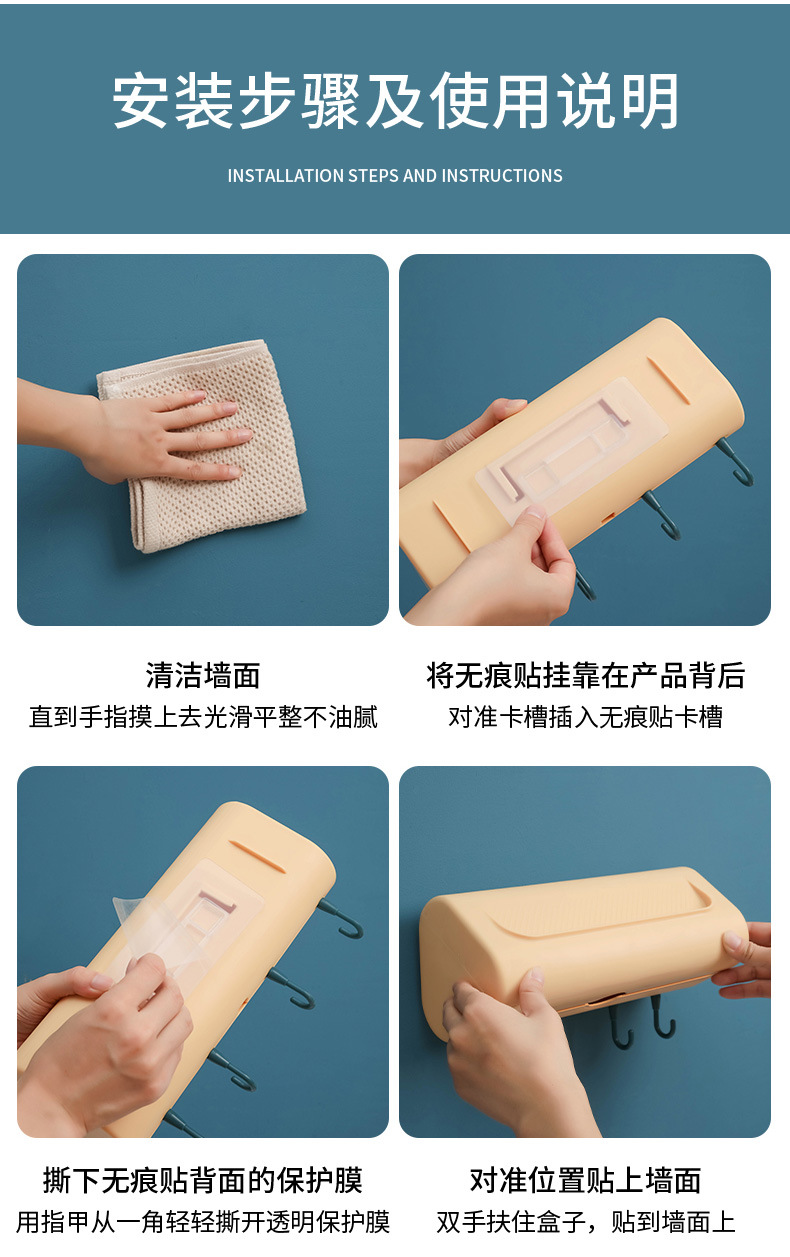 安装步骤及使用说明

INSTALLATION STEPS AND INSTRUCTIONS

清洁墙面
直到手指摸上去光滑平整不油腻

将无痕贴挂靠在产品背后
对准卡槽插入无痕贴卡槽

撕下无痕贴背面的保护膜
用指甲从一角轻轻撕开透明保护膜

对准位置贴上墙面
双手扶住盒子，贴到墙面上