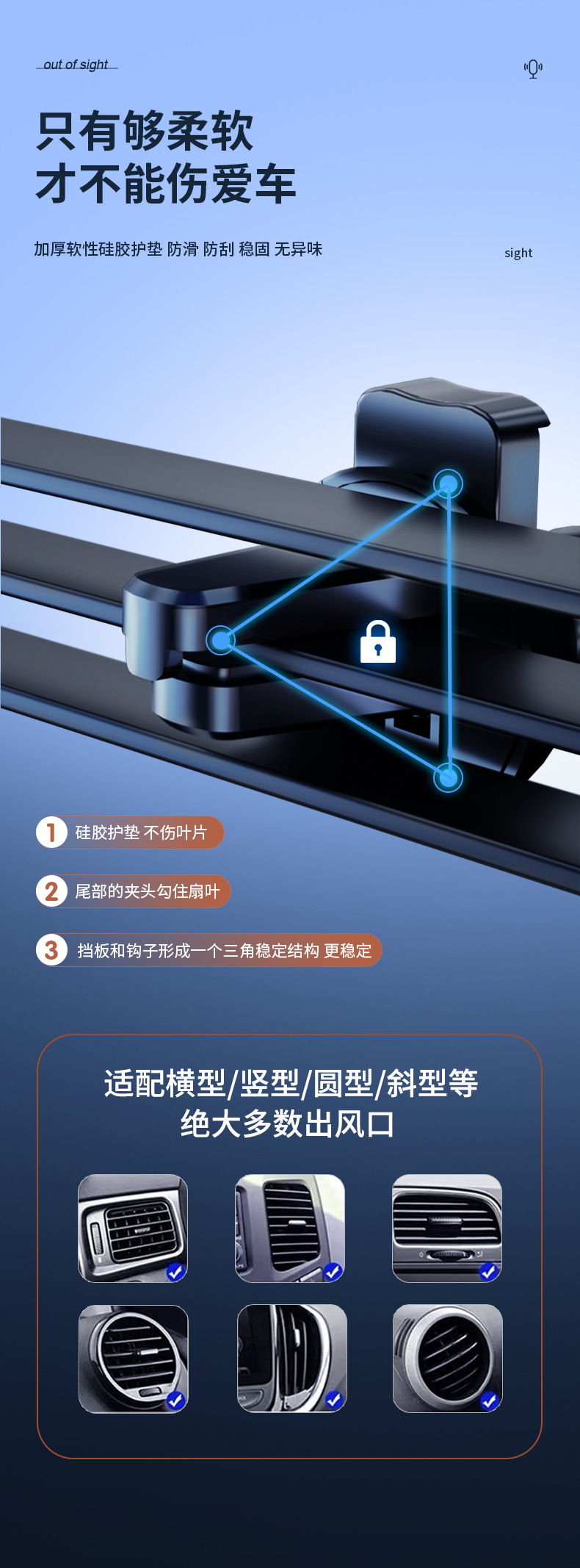 out of sight

只有够柔软
才不能伤爱车

加厚软性硅胶护垫 防滑 防刮 稳固 无异味

sight

1 硅胶护垫 不伤叶片

2 尾部的夹头勾住扇叶

3 挡板和钩子形成一个三角稳定结构 更稳定

适配横型/竖型/圆型/斜型等
绝大多数出风口