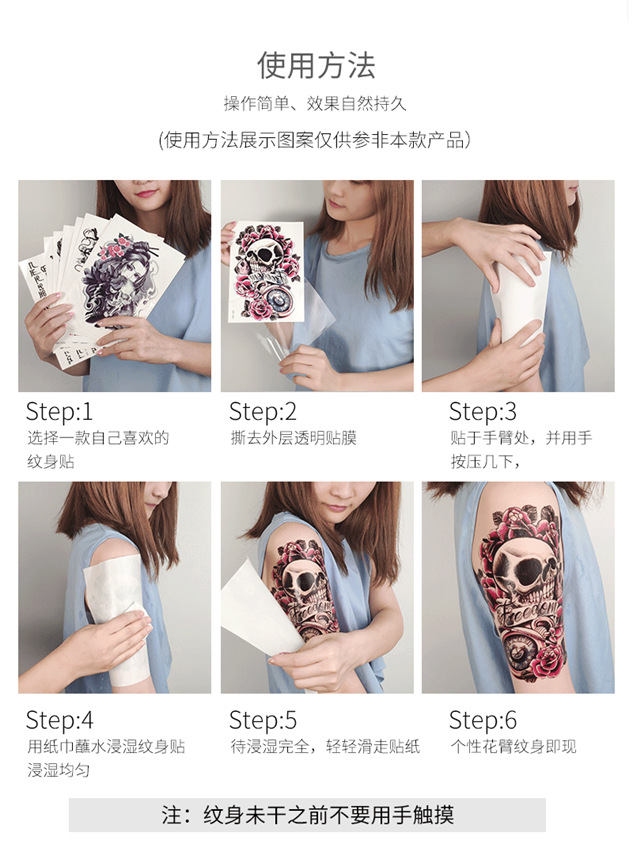 使用方法

操作简单、效果自然持久

(使用方法展示图案仅供参非本款产品)

Step:1
选择一款自己喜欢的纹身贴

Step:2
撕去外层透明贴膜

Step:3
贴于手臂处，并用手按压几下，

Step:4
用纸巾蘸水浸湿纹身贴浸湿均匀

Step:5
待浸湿完全，轻轻滑走贴纸

Step:6
个性花臂纹身即现

注：纹身未干之前不要用手触摸