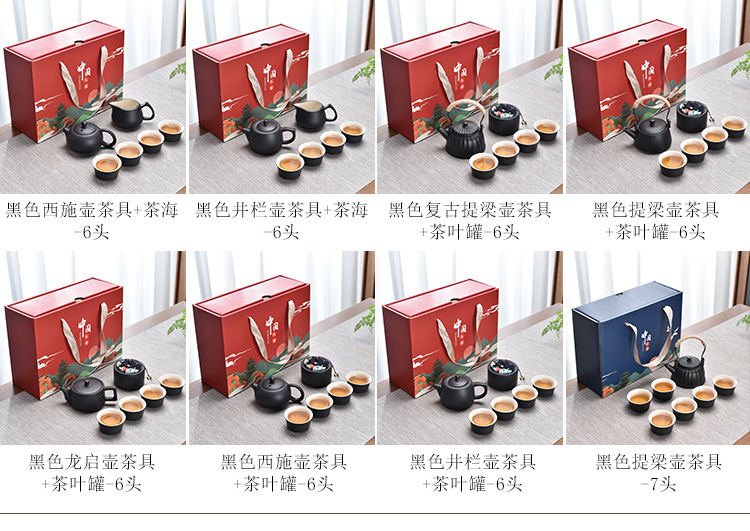 中国

黑色西施壶茶具+茶海-6头

中国

黑色井栏壶茶具+茶海-6头

中国

黑色复古提梁壶茶具+茶叶罐-6头

中国

黑色提梁壶茶具+茶叶罐-6头

中国

黑色龙启壶茶具+茶叶罐-6头

中国

黑色西施壶茶具+茶叶罐-6头

中国

黑色井栏壶茶具+茶叶罐-6头

中国

黑色提梁壶茶具-7头