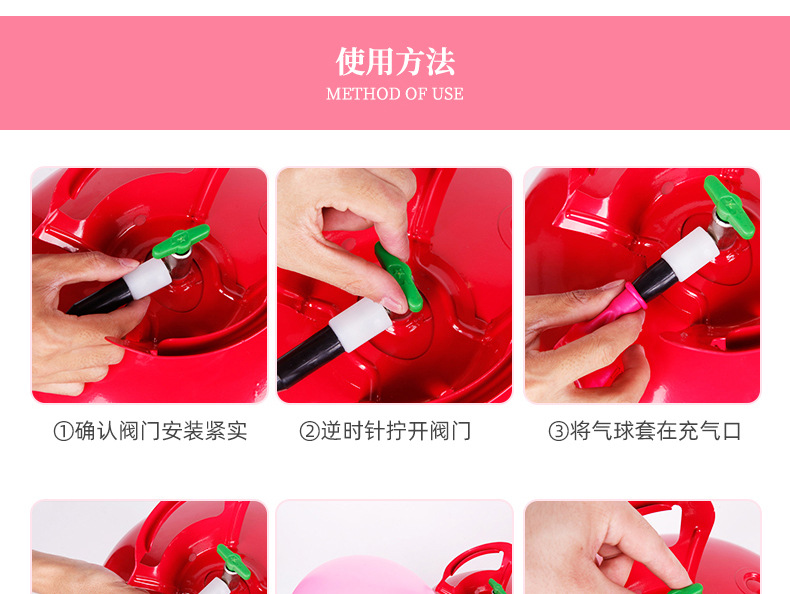 使用方法
METHOD OF USE

①确认阀门安装紧实

②逆时针拧开阀门

③将气球套在充气口