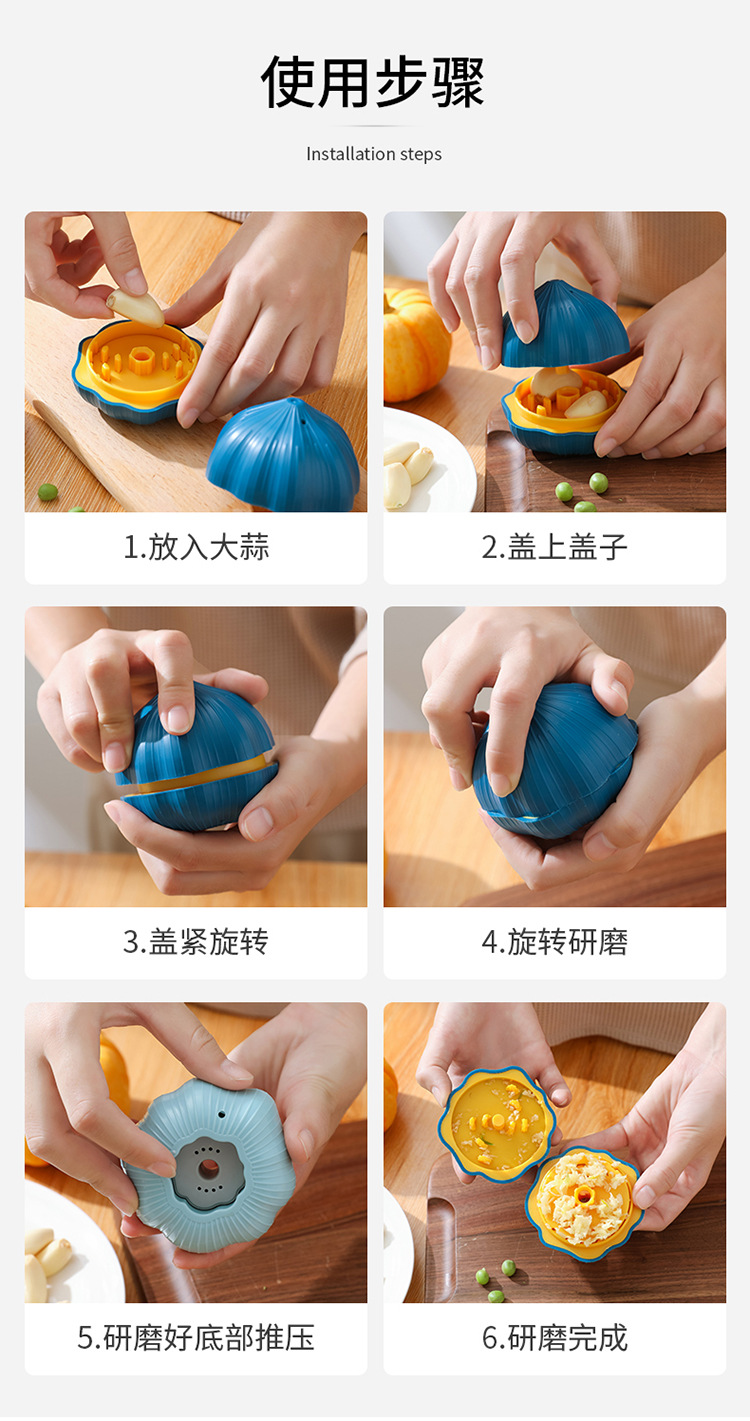 使用步骤

Installation steps

1.放入大蒜

2.盖上盖子

3.盖紧旋转

4.旋转研磨

5.研磨好底部推压

6.研磨完成