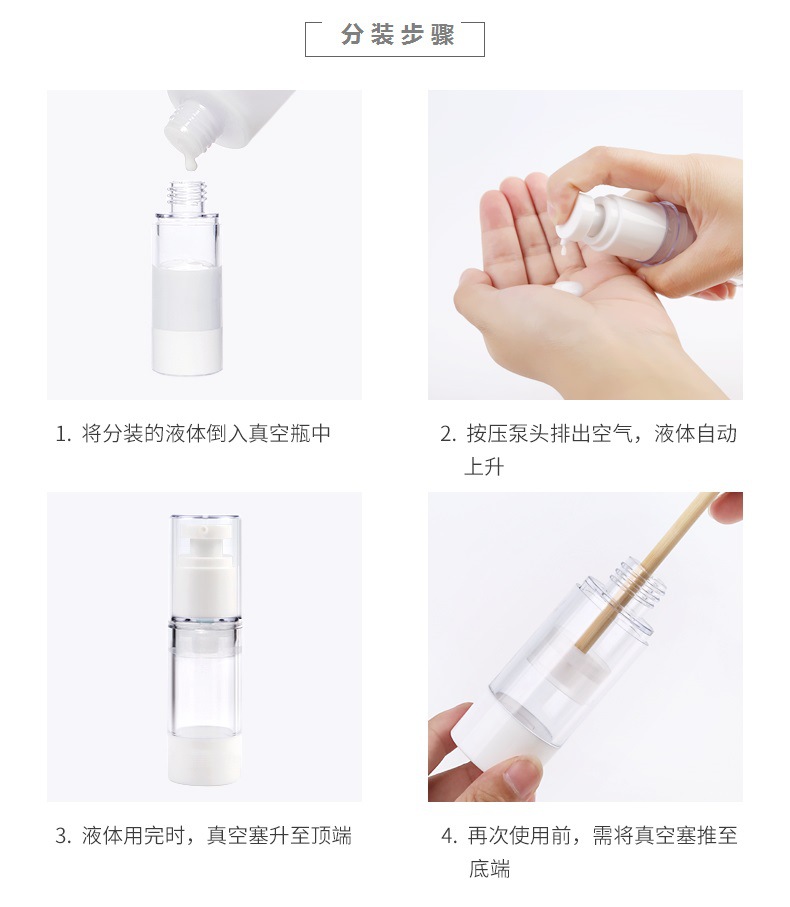 分装步骤

1. 将分装的液体倒入真空瓶中

2. 按压泵头排出空气，液体自动上升

3. 液体用完时，真空塞升至顶端

4. 再次使用前，需将真空塞推至底端