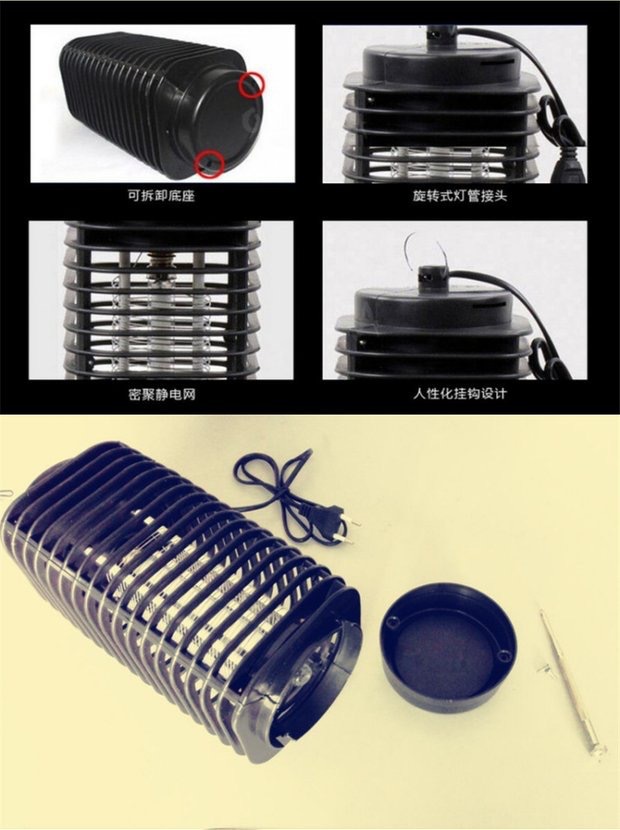 可拆卸底座

旋转式灯管接头

密聚静电网

人性化挂钩设计