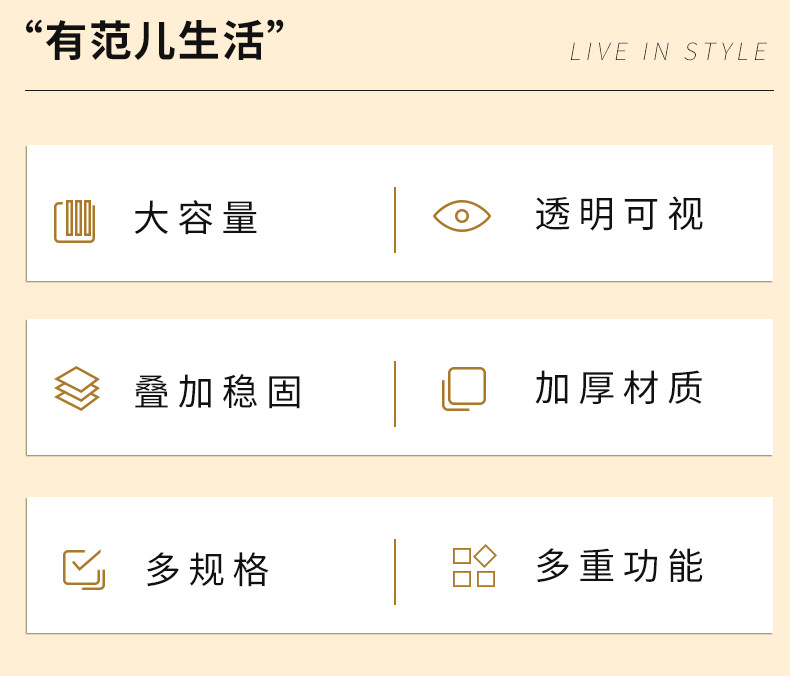 “有范儿生活”

LIVE IN STYLE

大容量

透明可视

叠加稳固

加厚材质

多规格

多重功能