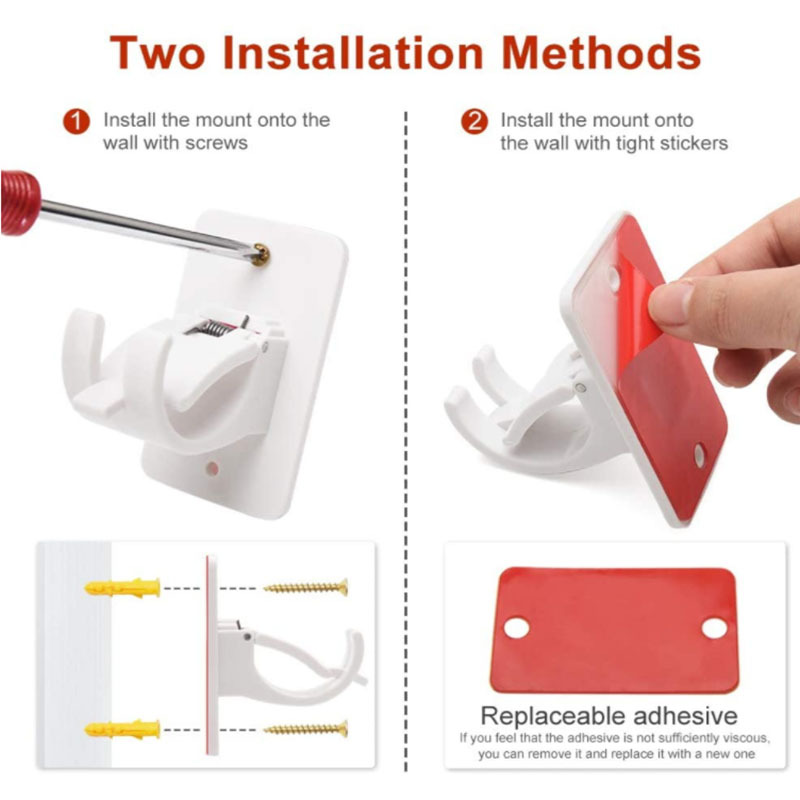 Two Installation Methods

1 Install the mount onto the wall with screws

2 Install the mount onto the wall with tight stickers

Replaceable adhesive
If you feel that the adhesive is not sufficiently viscous, you can remove it and replace it with a new one