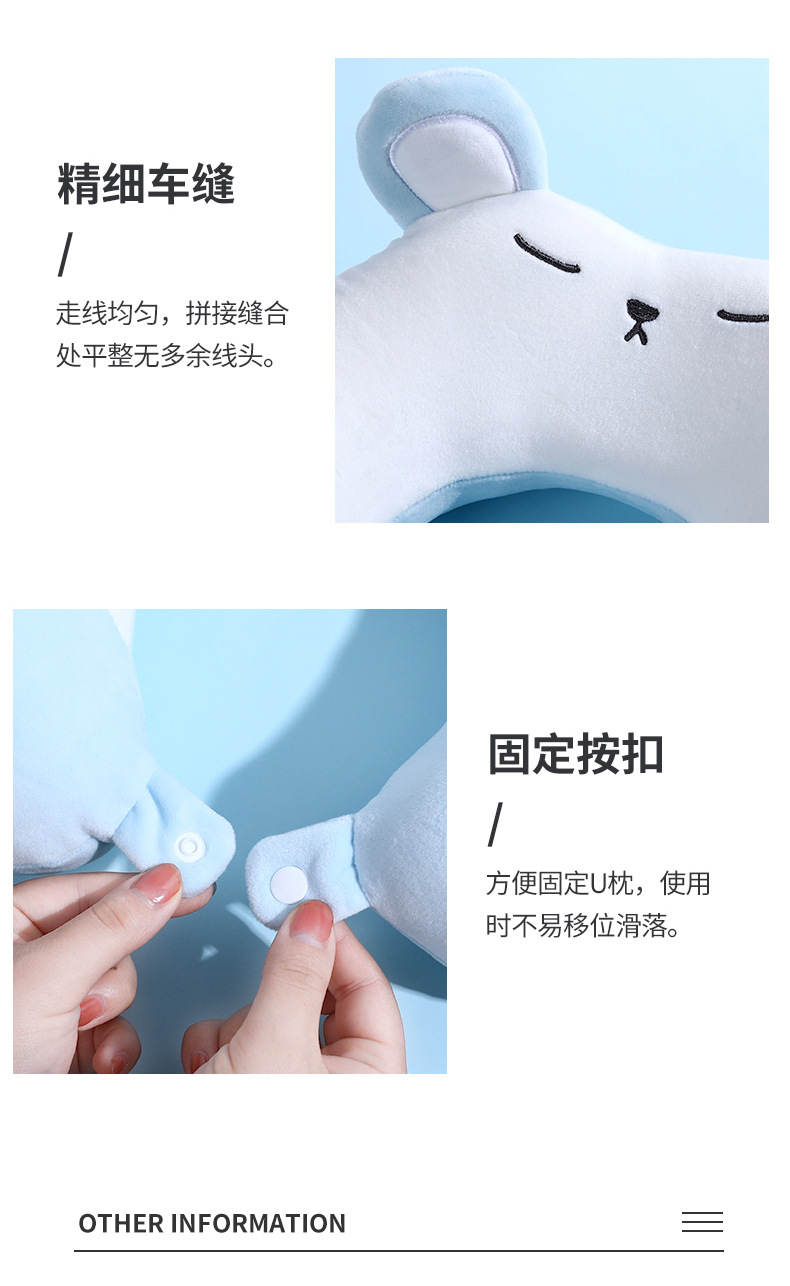 精细车缝

/

走线均匀，拼接缝合处平整无多余线头。

固定按扣

/

方便固定U枕，使用时不易移位滑落。

OTHER INFORMATION