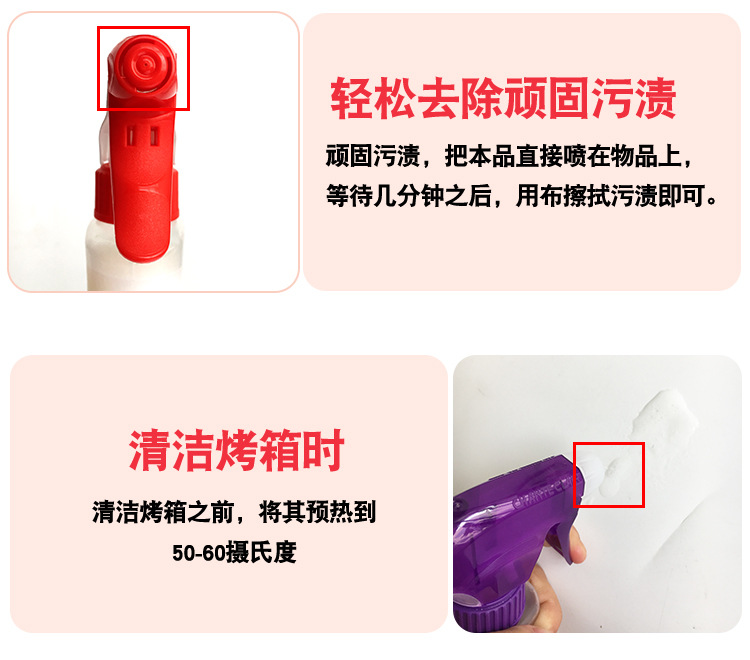 轻松去除顽固污渍

顽固污渍，把本品直接喷在物品上，等待几分钟之后，用布擦拭污渍即可。

清洁烤箱时

清洁烤箱之前，将其预热到50-60摄氏度