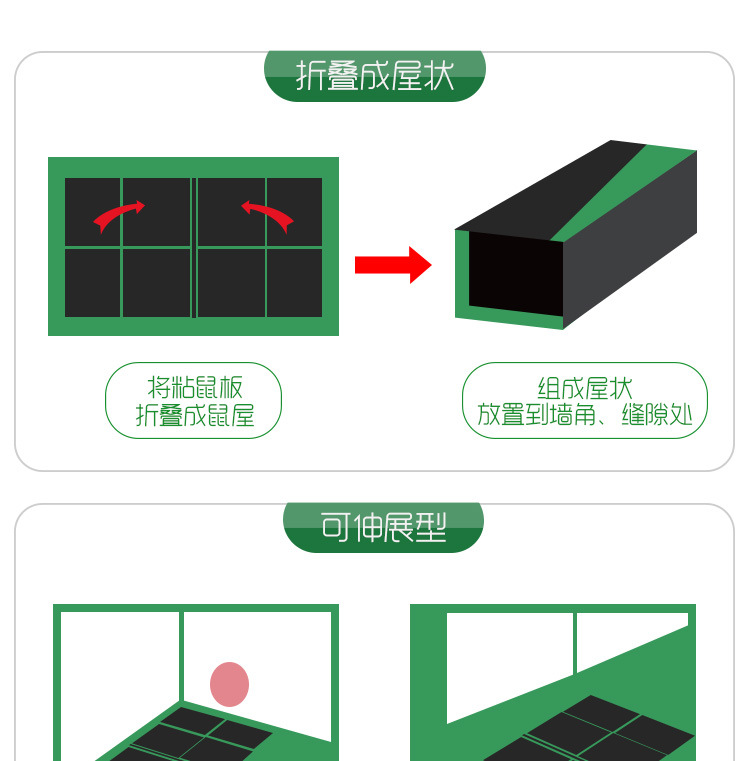 折叠成屋状

将粘鼠板
折叠成鼠屋

组成屋状
放置到墙角、缝隙处

可伸展型