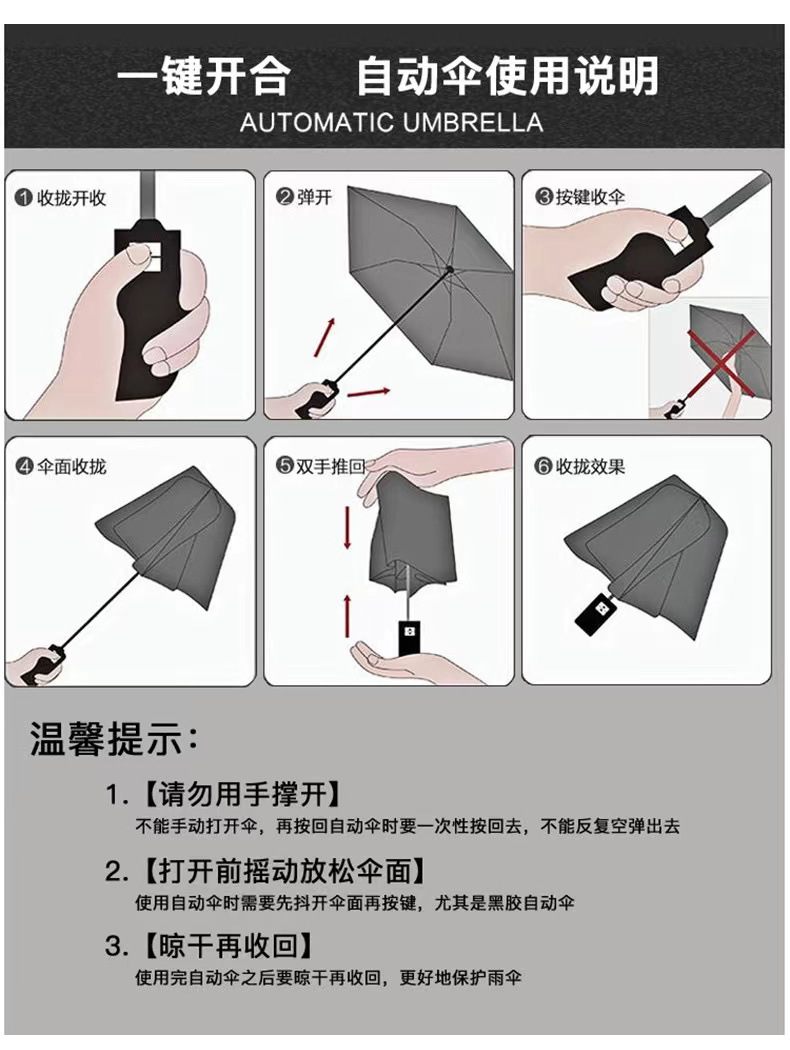 一键开合 自动伞使用说明
AUTOMATIC UMBRELLA

❶收拢开收
❷弹开
❸按键收伞
❹伞面收拢
❺双手推回
❻收拢效果

温馨提示：

1.【请勿用手撑开】
不能手动打开伞，再按回自动伞时要一次性按回去，不能反复空弹出去

2.【打开前摇动放松伞面】
使用自动伞时需要先抖开伞面再按键，尤其是黑胶自动伞

3.【晾干再收回】
使用完自动伞之后要晾干再收回，更好地保护雨伞