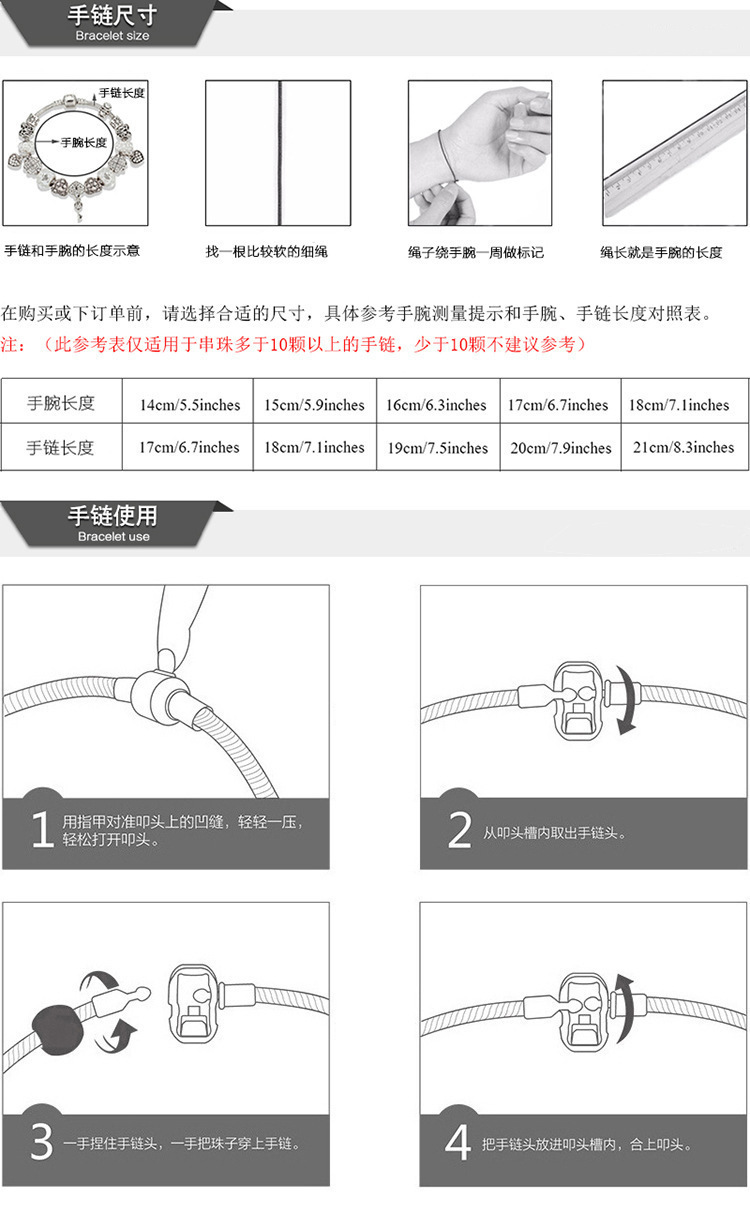 手链尺寸
Bracelet size

手链长度
手腕长度

手链和手腕的长度示意

找一根比较软的细绳

绳子绕手腕一周做标记

绳长就是手腕的长度

在购买或下订单前，请选择合适的尺寸，具体参考手腕测量提示和手腕、手链长度对照表。

注：（此参考表仅适用于串珠多于10颗以上的手链，少于10颗不建议参考）

| 手腕长度 | 14cm/5.5inches | 15cm/5.9inches | 16cm/6.3inches | 17cm/6.7inches | 18cm/7.1inches |
|---|---|---|---|---|---|
| 手链长度 | 17cm/6.7inches | 18cm/7.1inches | 19cm/7.5inches | 20cm/7.9inches | 21cm/8.3inches |

手链使用
Bracelet use

1 用指甲对准叩头上的凹缝，轻轻一压，轻松打开叩头。

2 从叩头槽内取出手链头。

3 一手捏住手链头，一手把珠子穿上手链。

4 把手链头放进叩头槽内，合上叩头。