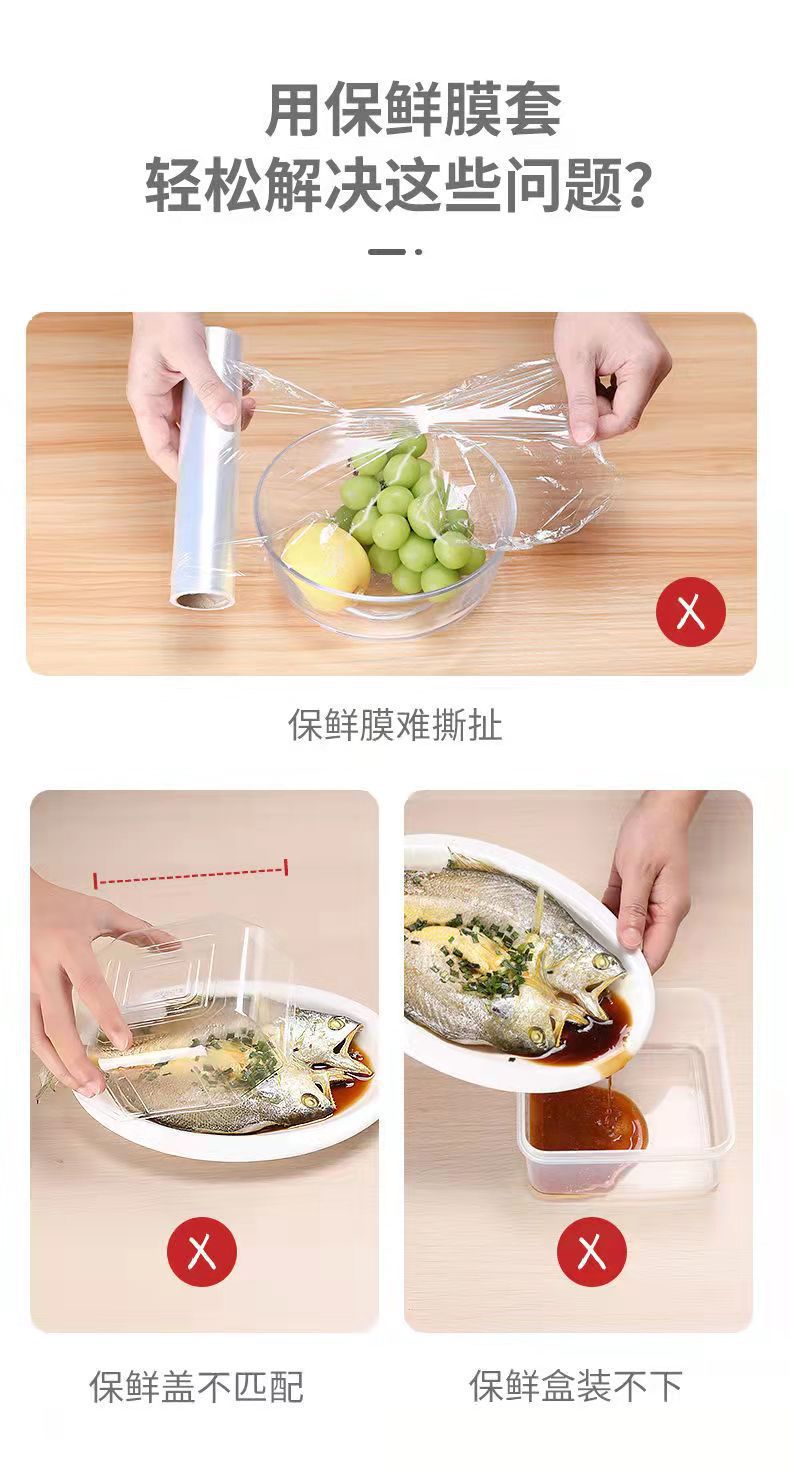 用保鲜膜套
轻松解决这些问题?

X

保鲜膜难撕扯

X

X

保鲜盖不匹配

保鲜盒装不下