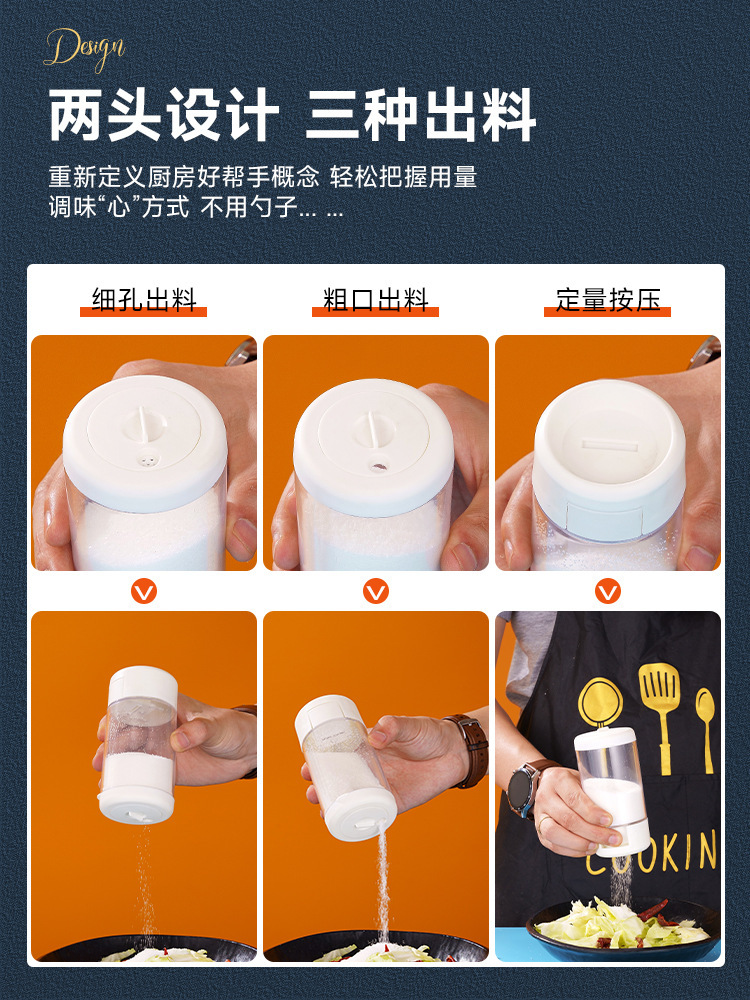 Design

两头设计 三种出料

重新定义厨房好帮手概念 轻松把握用量
调味“心”方式 不用勺子... ...

细孔出料

粗口出料

定量按压

COOKIN