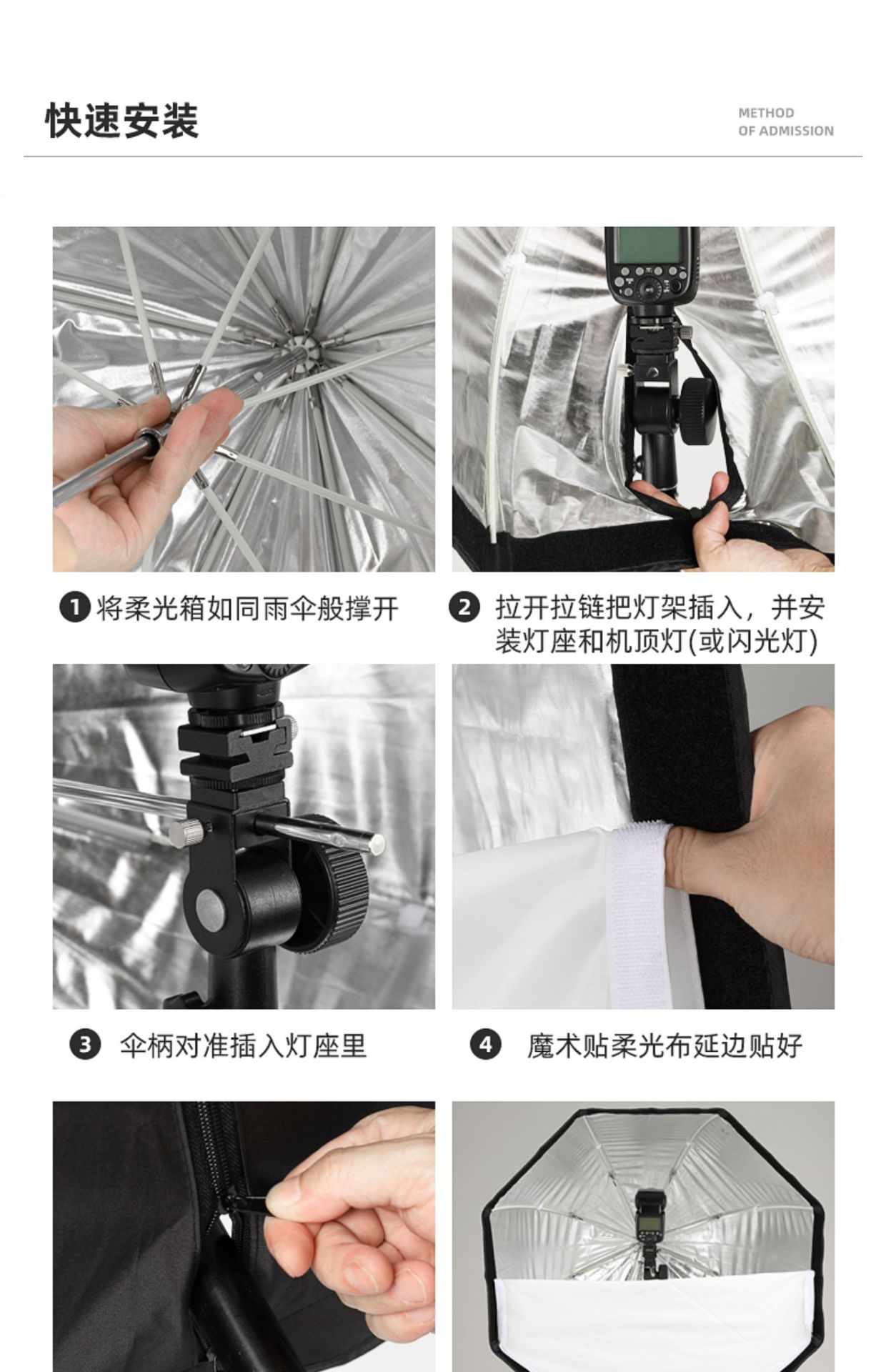 快速安装

METHOD
OF ADMISSION

❶ 将柔光箱如同雨伞般撑开

❷ 拉开拉链把灯架插入，并安装灯座和机顶灯(或闪光灯)

❸ 伞柄对准插入灯座里

❹ 魔术贴柔光布延边贴好