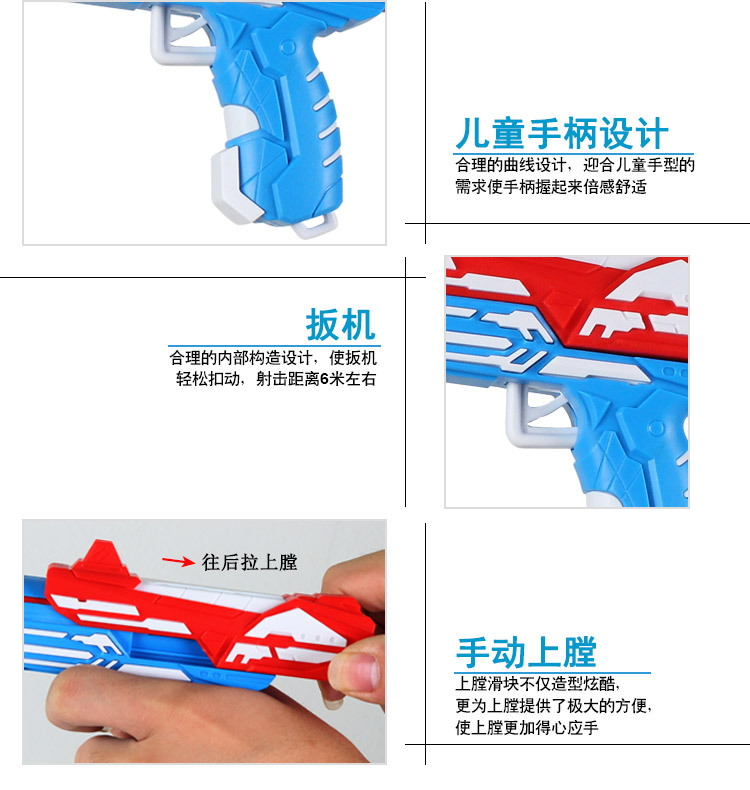 儿童手柄设计

合理的曲线设计，迎合儿童手型的需求使手柄握起来倍感舒适

扳机

合理的内部构造设计，使扳机轻松扣动，射击距离6米左右

往后拉上膛

手动上膛

上膛滑块不仅造型炫酷，更为上膛提供了极大的方便，使上膛更加得心应手