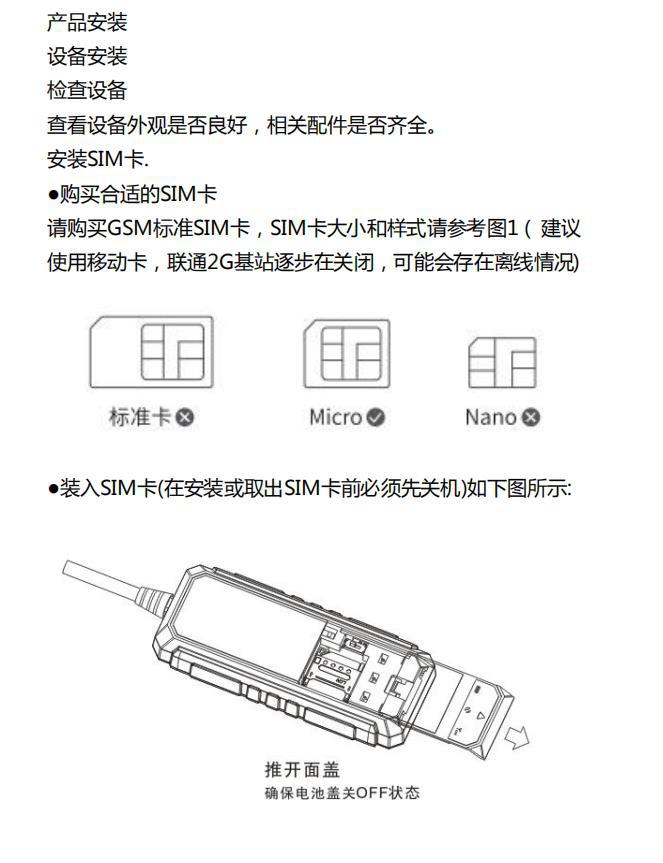 产品安装
设备安装
检查设备
查看设备外观是否良好，相关配件是否齐全。
安装SIM卡.
●购买合适的SIM卡
请购买GSM标准SIM卡，SIM卡大小和样式请参考图1（ 建议使用移动卡，联通2G基站逐步在关闭，可能会存在离线情况)

标准卡 Micro Nano

●装入SIM卡(在安装或取出SIM卡前必须先关机)如下图所示:

推开面盖
确保电池盖关OFF状态