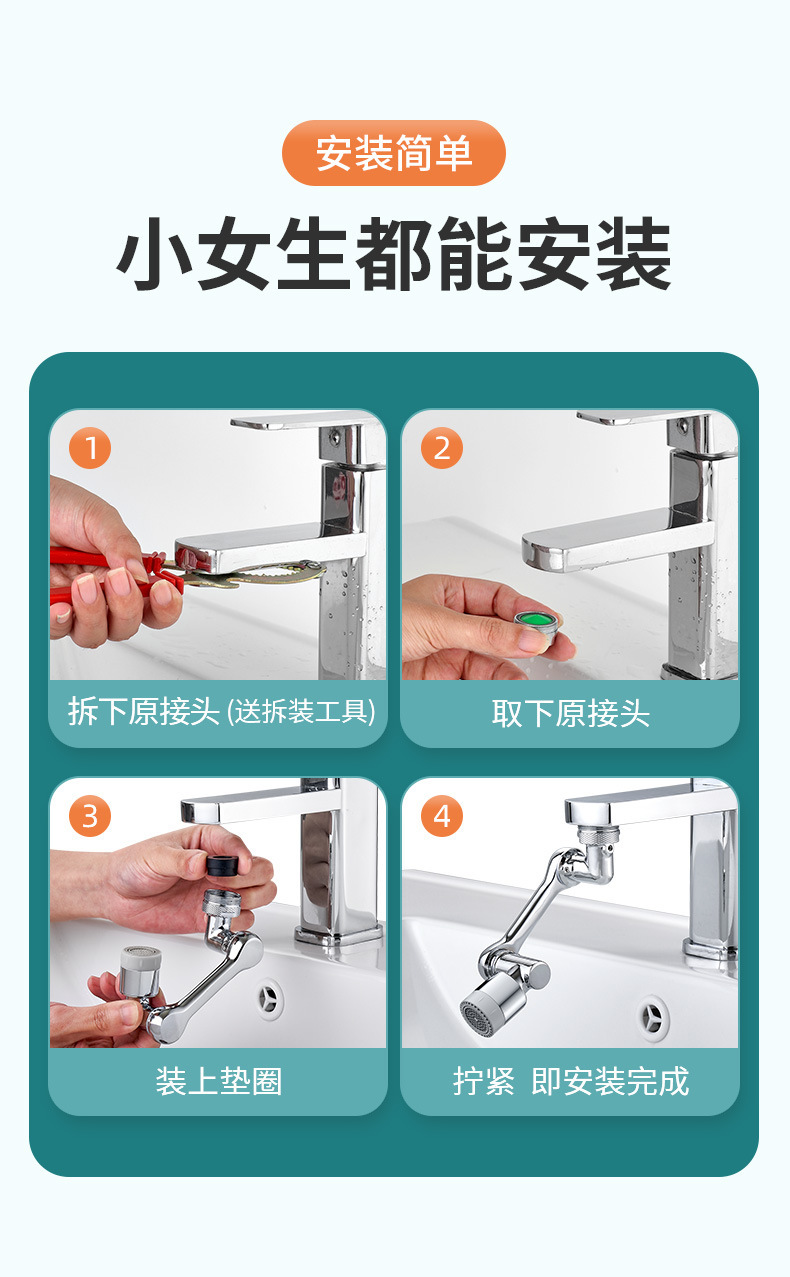 安装简单

小女生都能安装

1
拆下原接头 (送拆装工具)

2
取下原接头

3
装上垫圈

4
拧紧 即安装完成