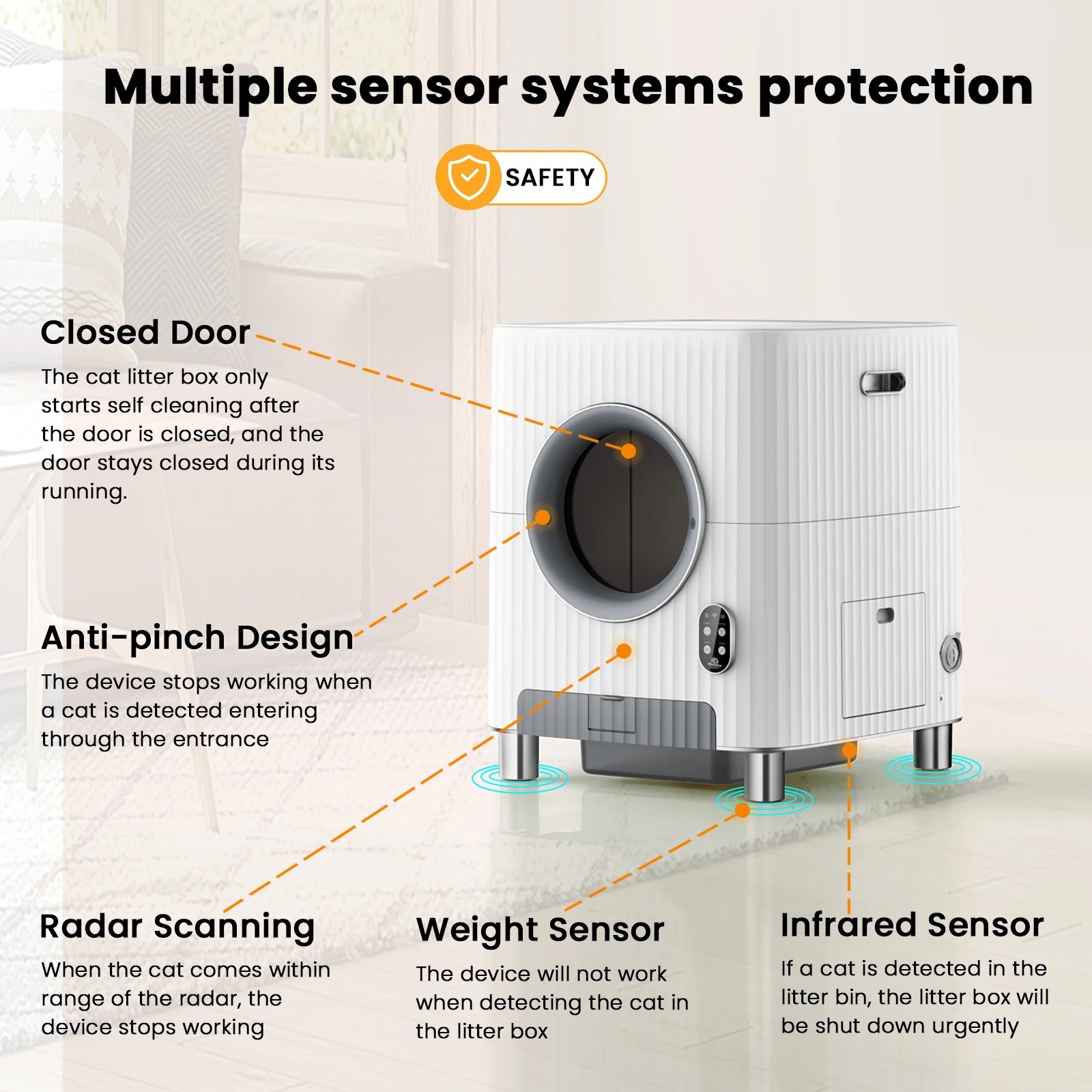 Multiple sensor systems protection

SAFETY

Closed Door

The cat litter box only starts self cleaning after the door is closed, and the door stays closed during its running.

Anti-pinch Design

The device stops working when a cat is detected entering through the entrance

Radar Scanning

When the cat comes within range of the radar, the device stops working

Weight Sensor

The device will not work when detecting the cat in the litter box

Infrared Sensor

If a cat is detected in the litter bin, the litter box will be shut down urgently