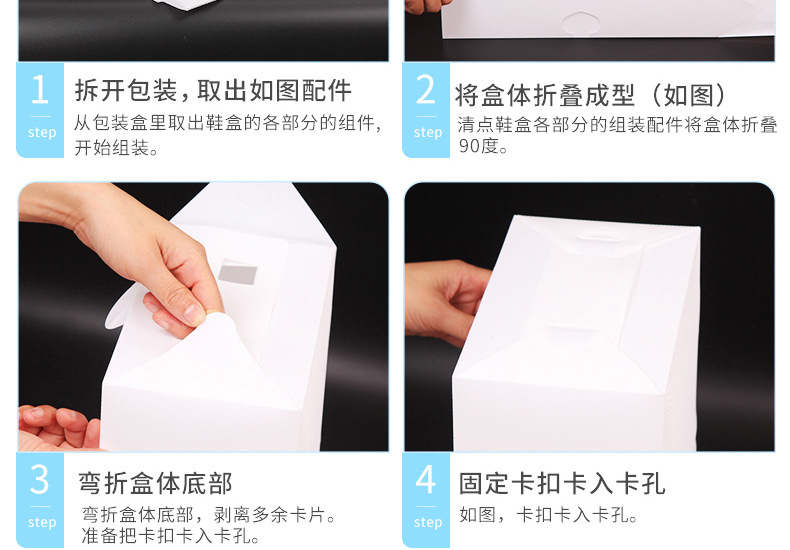 1
step
拆开包装，取出如图配件
从包装盒里取出鞋盒的各部分的组件，开始组装。

2
step
将盒体折叠成型（如图）
清点鞋盒各部分的组装配件将盒体折叠90度。

3
step
弯折盒体底部
弯折盒体底部，剥离多余卡片。准备把卡扣卡入卡孔。

4
step
固定卡扣卡入卡孔
如图，卡扣卡入卡孔。