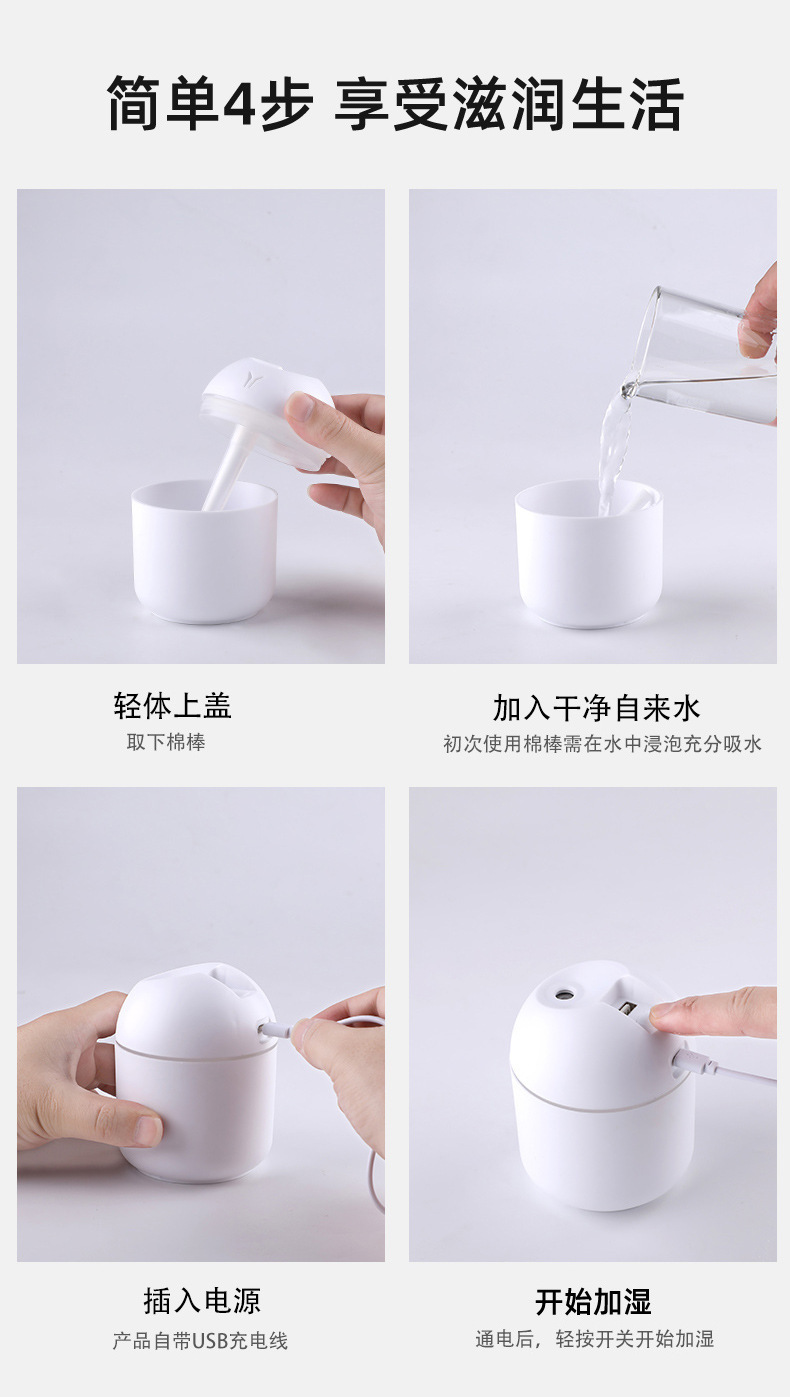 简单4步 享受滋润生活

轻体上盖
取下棉棒

加入干净自来水
初次使用棉棒需在水中浸泡充分吸水

插入电源
产品自带USB充电线

开始加湿
通电后，轻按开关开始加湿