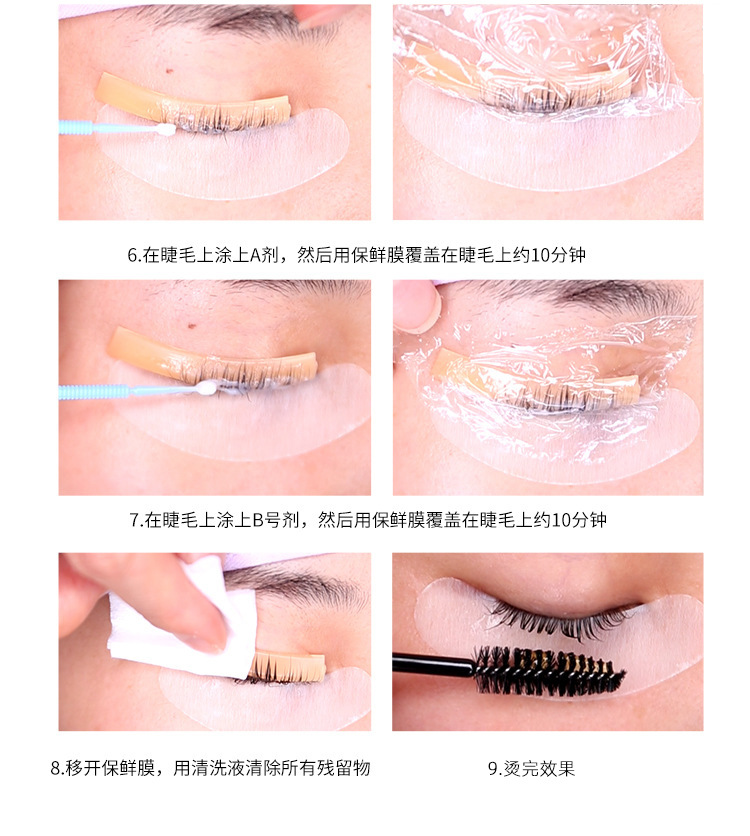 6.在睫毛上涂上A剂，然后用保鲜膜覆盖在睫毛上约10分钟

7.在睫毛上涂上B号剂，然后用保鲜膜覆盖在睫毛上约10分钟

8.移开保鲜膜，用清洗液清除所有残留物

9.烫完效果