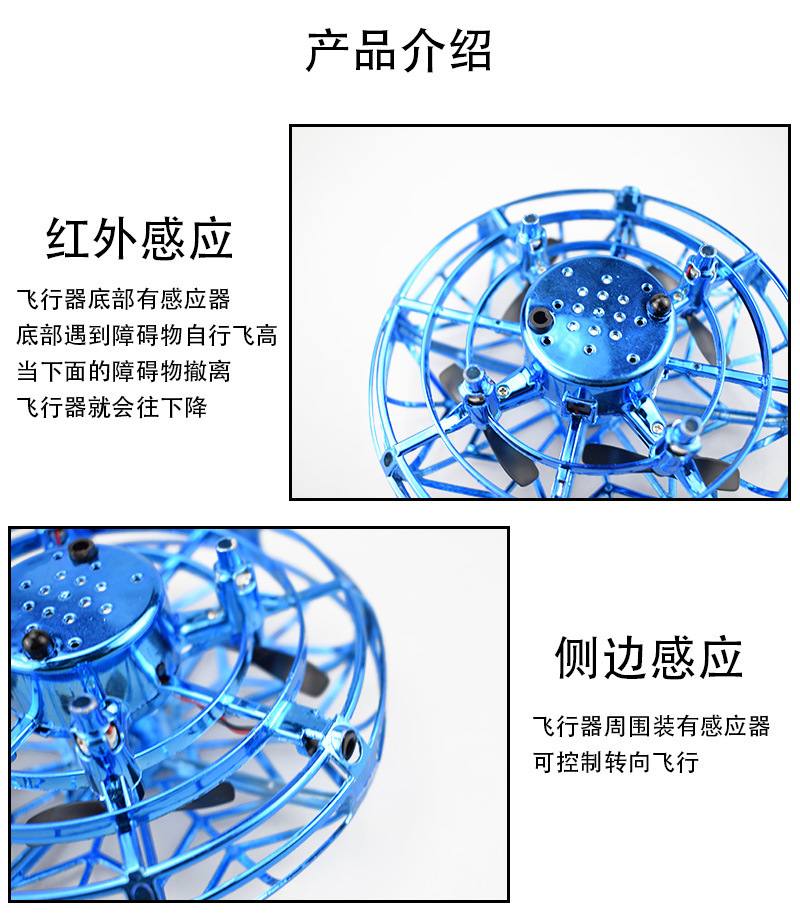 产品介绍

红外感应

飞行器底部有感应器
底部遇到障碍物自行飞高
当下面的障碍物撤离
飞行器就会往下降

侧边感应

飞行器周围装有感应器
可控制转向飞行