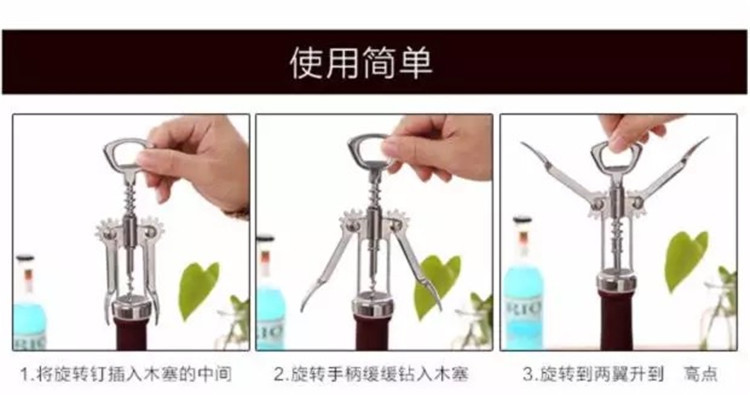 使用简单

RIO

RIO

RIO

1.将旋转钉插入木塞的中间

2.旋转手柄缓缓钻入木塞

3.旋转到两翼升到 高点