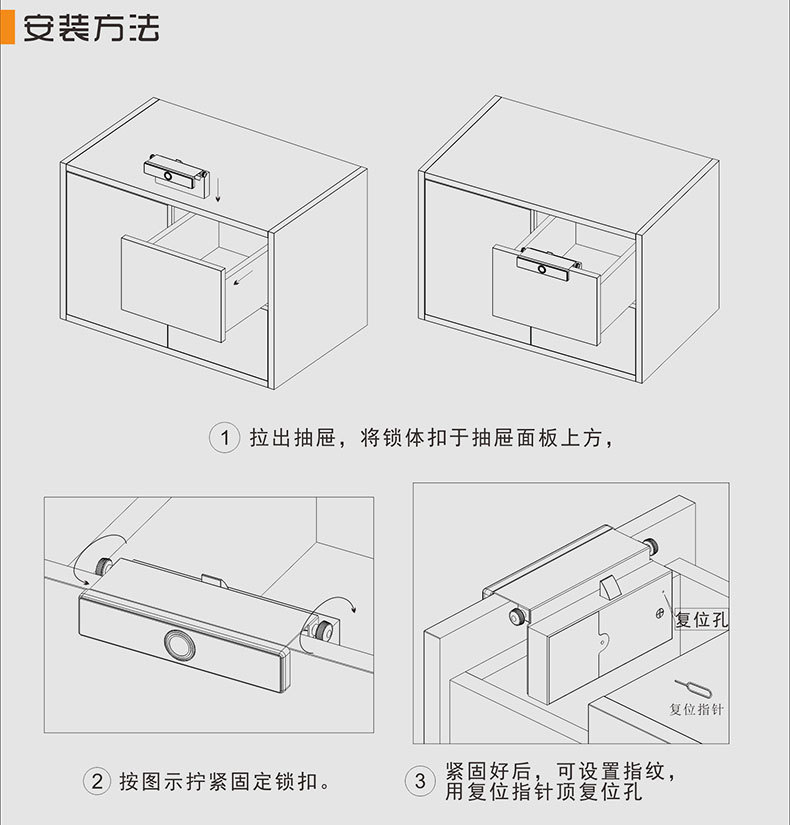 安装方法

1 拉出抽屉，将锁体扣于抽屉面板上方，

复位孔

复位指针

2 按图示拧紧固定锁扣。

3 紧固好后，可设置指纹，用复位指针顶复位孔