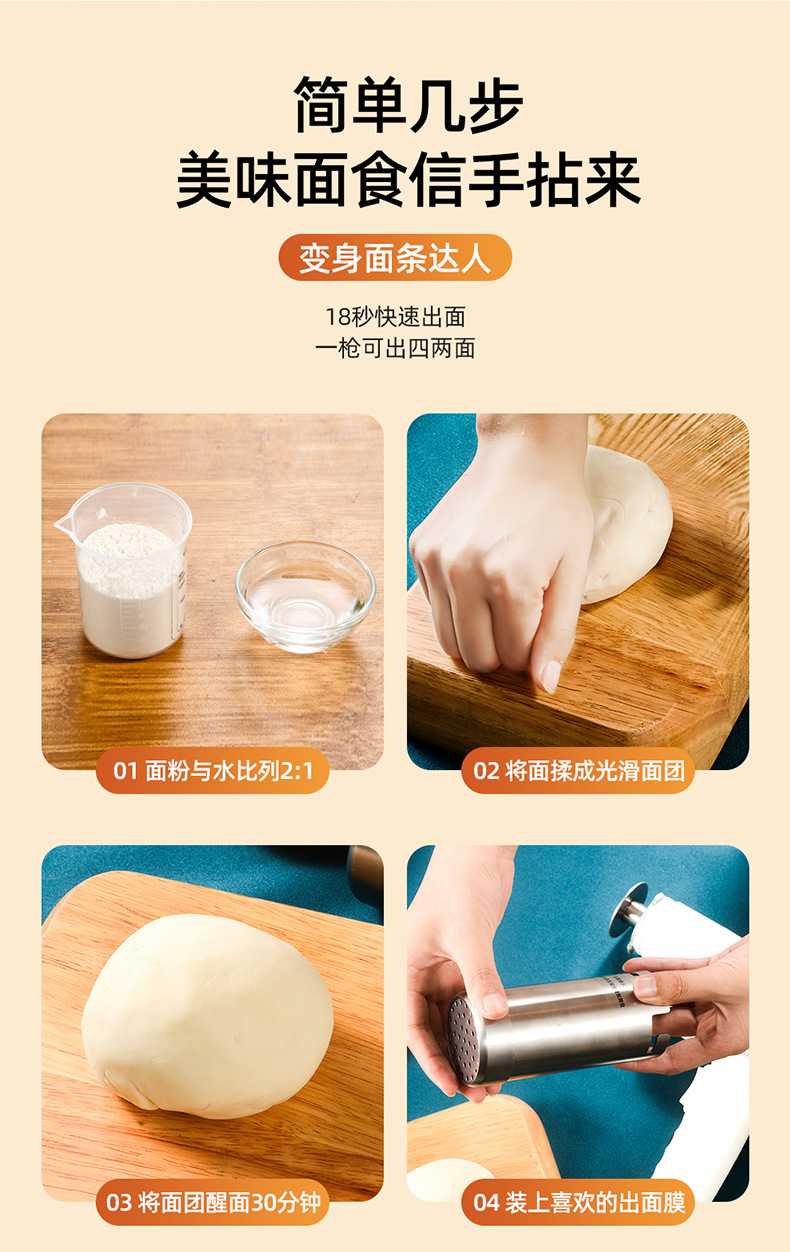 简单几步
美味面食信手拈来

变身面条达人

18秒快速出面
一枪可出四两面

01 面粉与水比列2:1

02 将面揉成光滑面团

03 将面团醒面30分钟

04 装上喜欢的出面膜