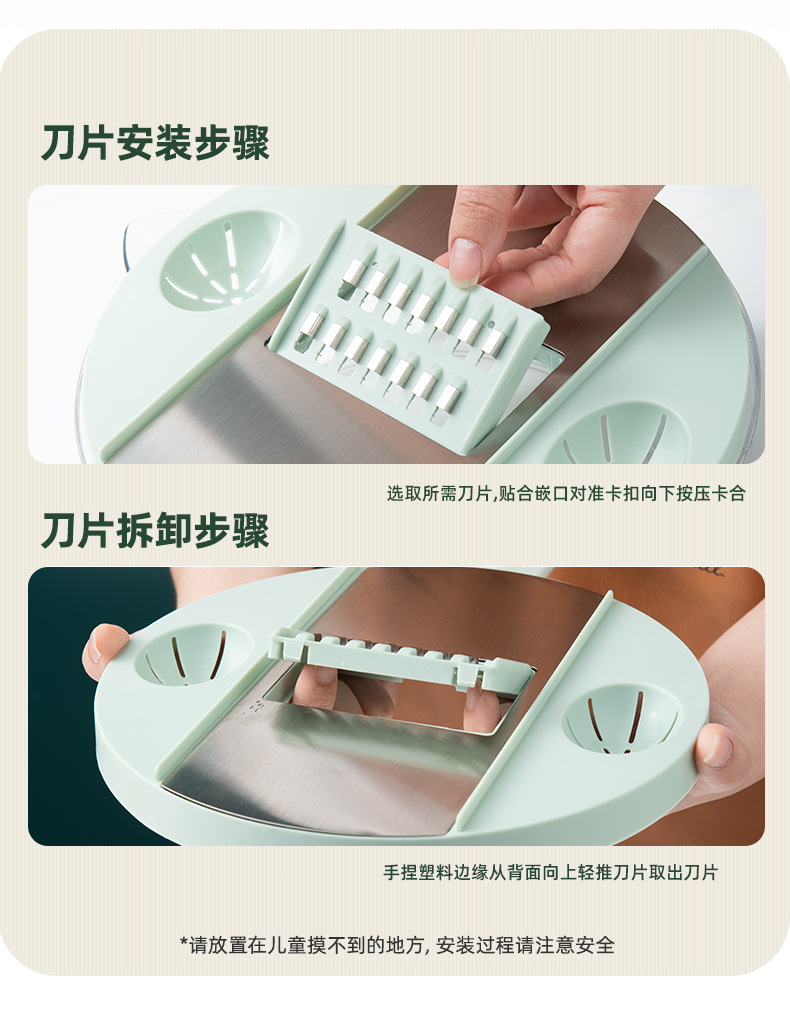 刀片安装步骤

选取所需刀片,贴合嵌口对准卡扣向下按压卡合

刀片拆卸步骤

手捏塑料边缘从背面向上轻推刀片取出刀片

*请放置在儿童摸不到的地方, 安装过程请注意安全