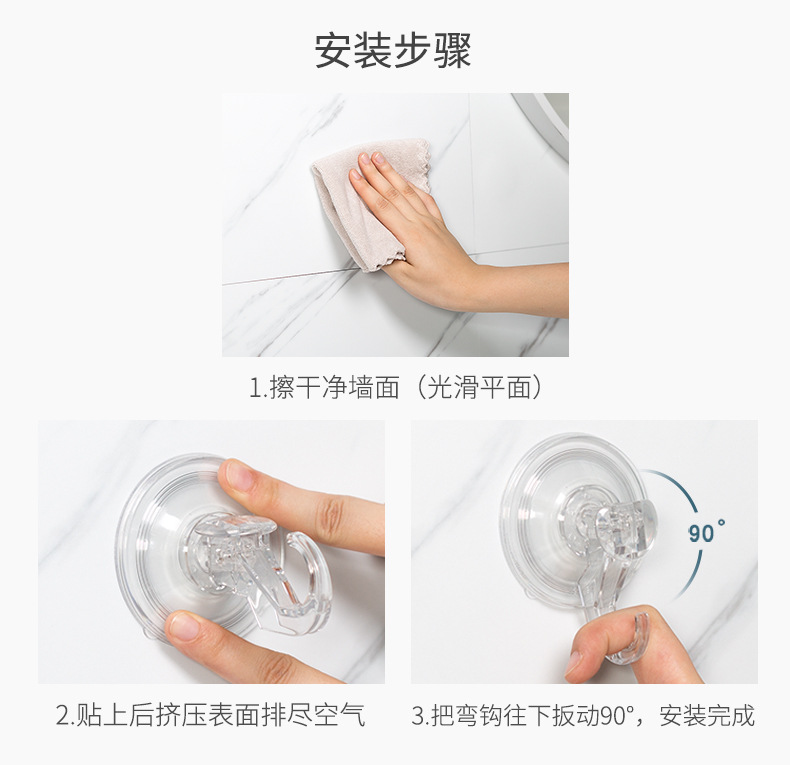 安装步骤

1.擦干净墙面（光滑平面）

90°

2.贴上后挤压表面排尽空气

3.把弯钩往下扳动90°，安装完成