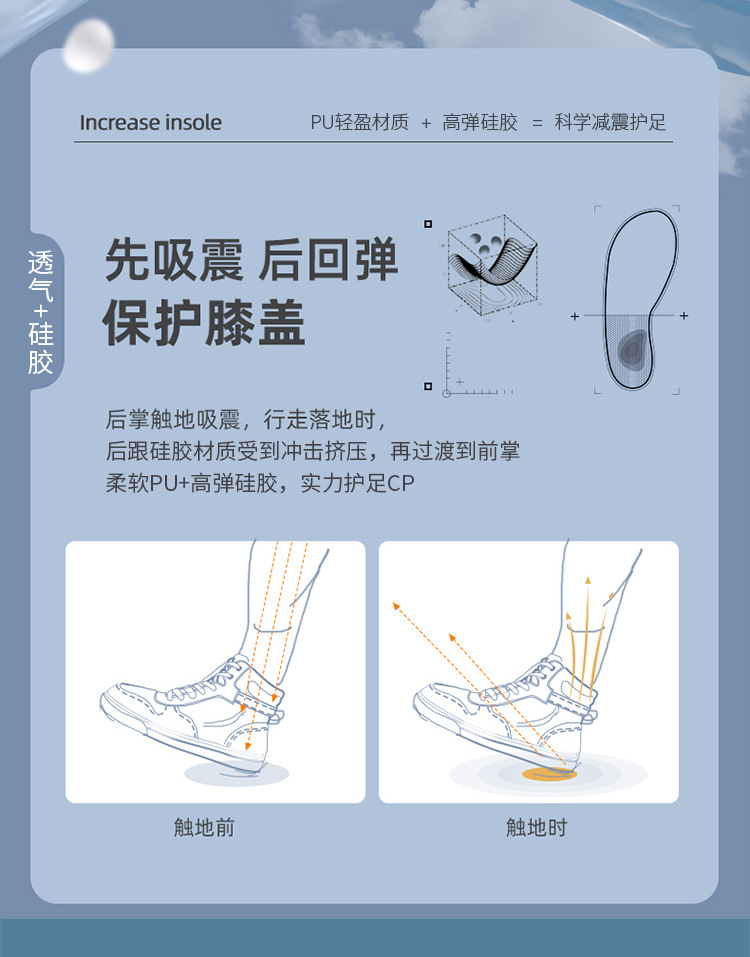 Increase insole

PU轻盈材质 + 高弹硅胶 = 科学减震护足

透气+硅胶

先吸震 后回弹
保护膝盖

后掌触地吸震，行走落地时，
后跟硅胶材质受到冲击挤压，再过渡到前掌
柔软PU+高弹硅胶，实力护足CP

触地前

触地时