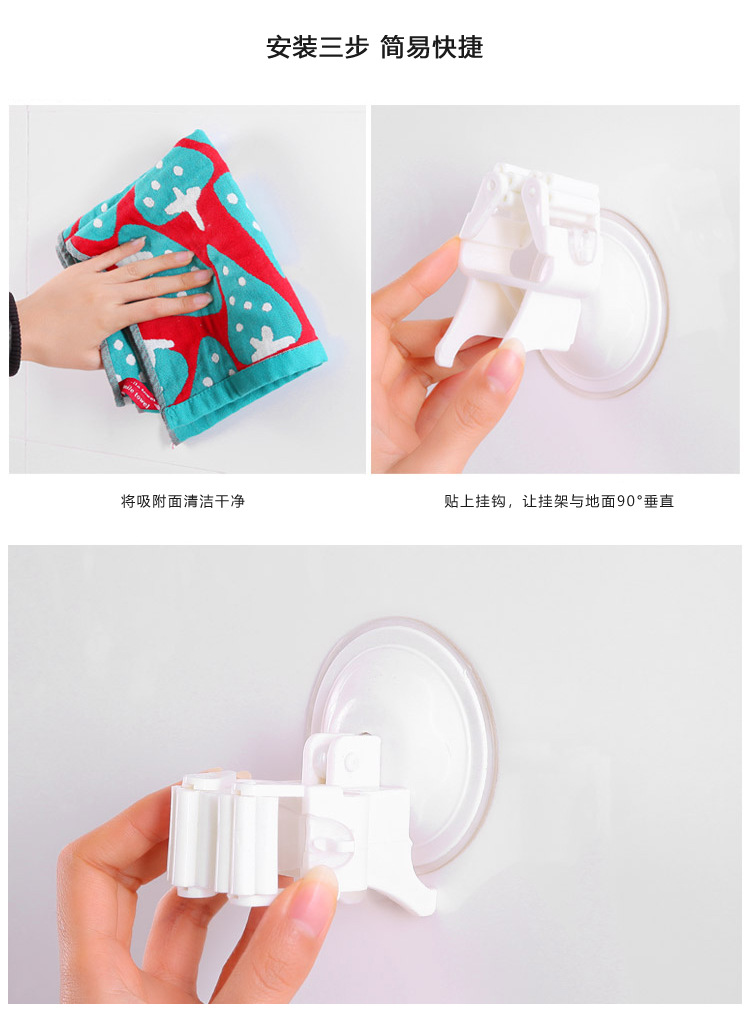 安装三步 简易快捷

将吸附面清洁干净

贴上挂钩，让挂架与地面90°垂直