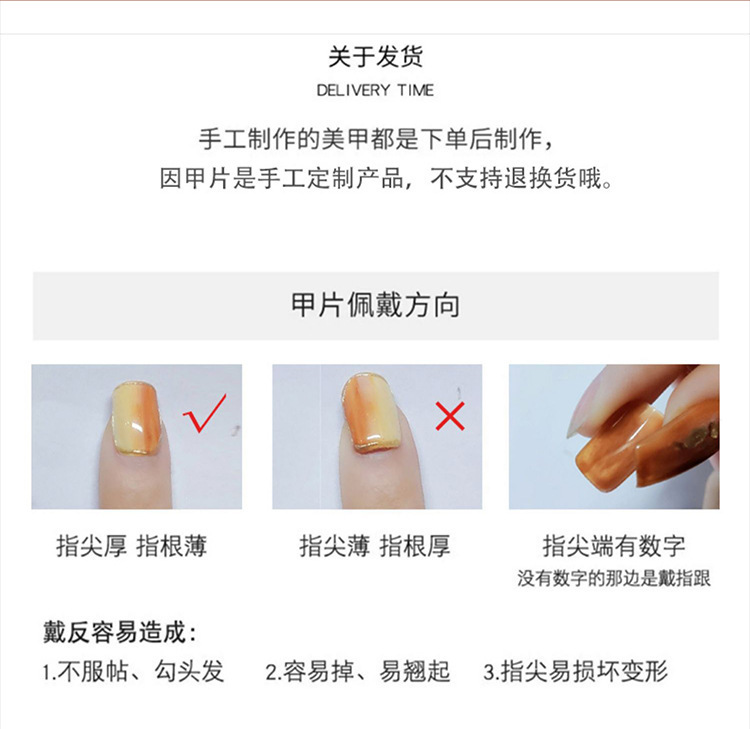 关于发货
DELIVERY TIME

手工制作的美甲都是下单后制作，
因甲片是手工定制产品，不支持退换货哦。

甲片佩戴方向

指尖厚 指根薄

指尖薄 指根厚

指尖端有数字
没有数字的那边是戴指跟

戴反容易造成：
1.不服帖、勾头发 2.容易掉、易翘起 3.指尖易损坏变形