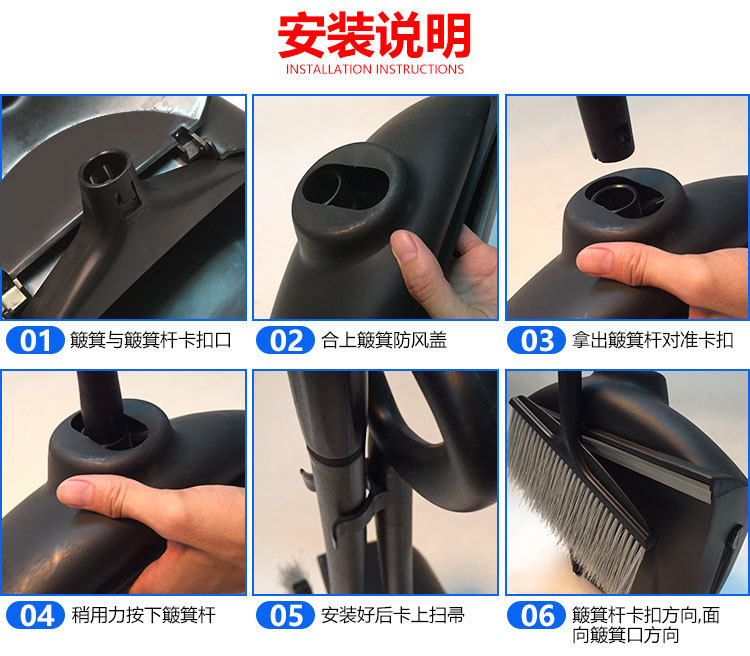 安装说明
INSTALLATION INSTRUCTIONS

01 簸箕与簸箕杆卡扣口

02 合上簸箕防风盖

03 拿出簸箕杆对准卡扣

04 稍用力按下簸箕杆

05 安装好后卡上扫帚

06 簸箕杆卡扣方向,面向簸箕口方向