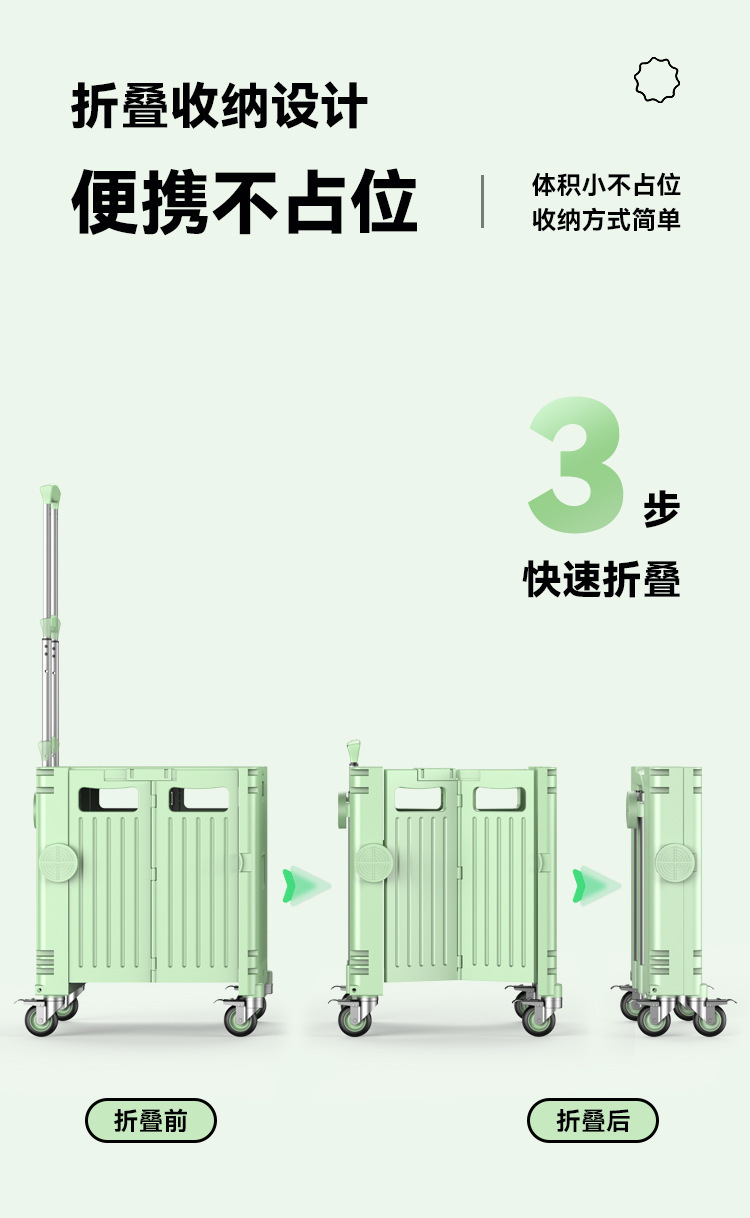 折叠收纳设计

便携不占位

体积小不占位
收纳方式简单

3 步

快速折叠

折叠前

折叠后