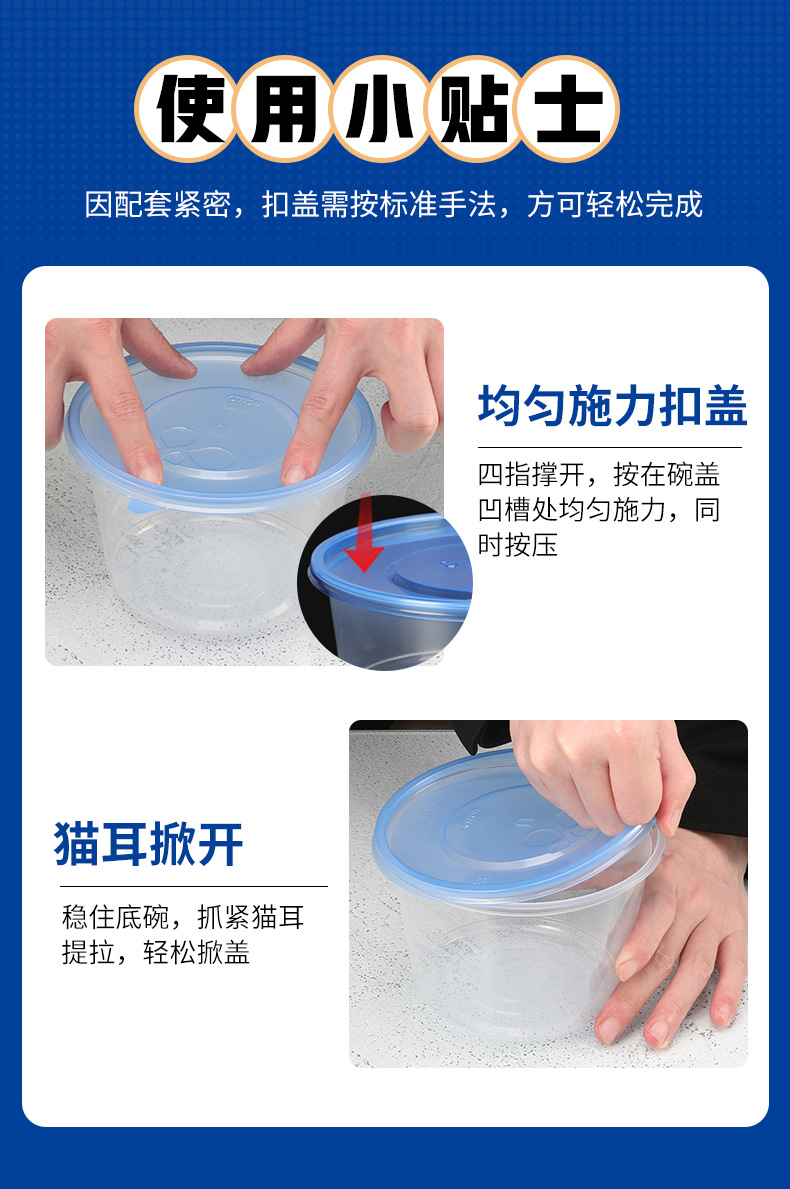 使用小贴士

因配套紧密，扣盖需按标准手法，方可轻松完成

均匀施力扣盖

四指撑开，按在碗盖凹槽处均匀施力，同时按压

猫耳掀开

稳住底碗，抓紧猫耳提拉，轻松掀盖