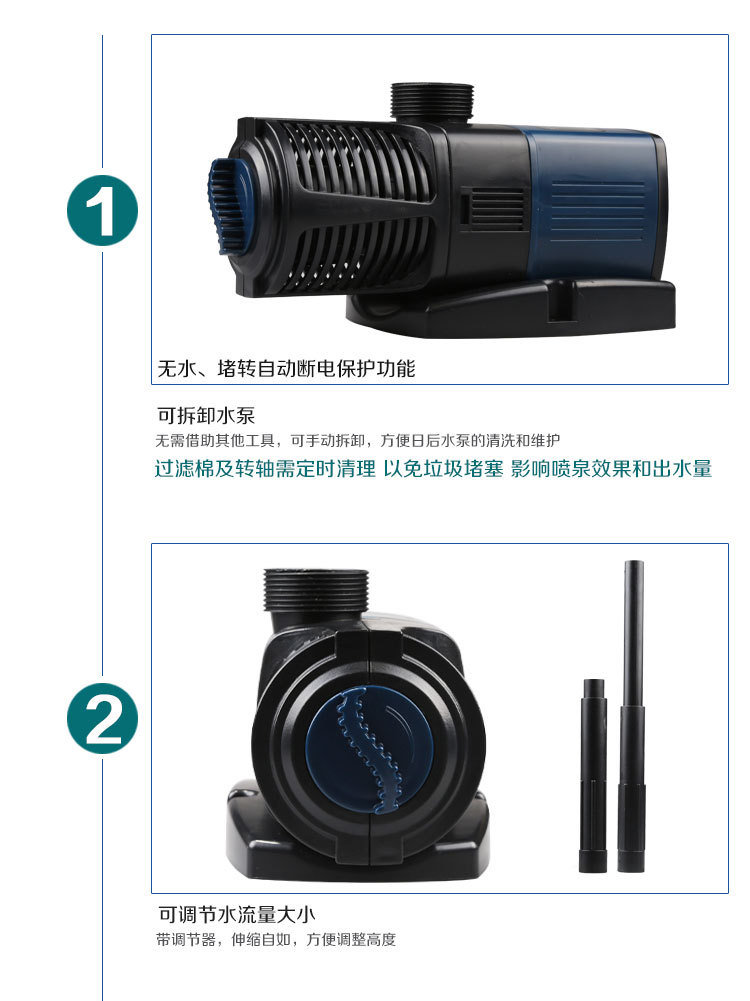 1

无水、堵转自动断电保护功能

可拆卸水泵
无需借助其他工具，可手动拆卸，方便日后水泵的清洗和维护
过滤棉及转轴需定时清理 以免垃圾堵塞 影响喷泉效果和出水量

2

可调节水流量大小
带调节器，伸缩自如，方便调整高度