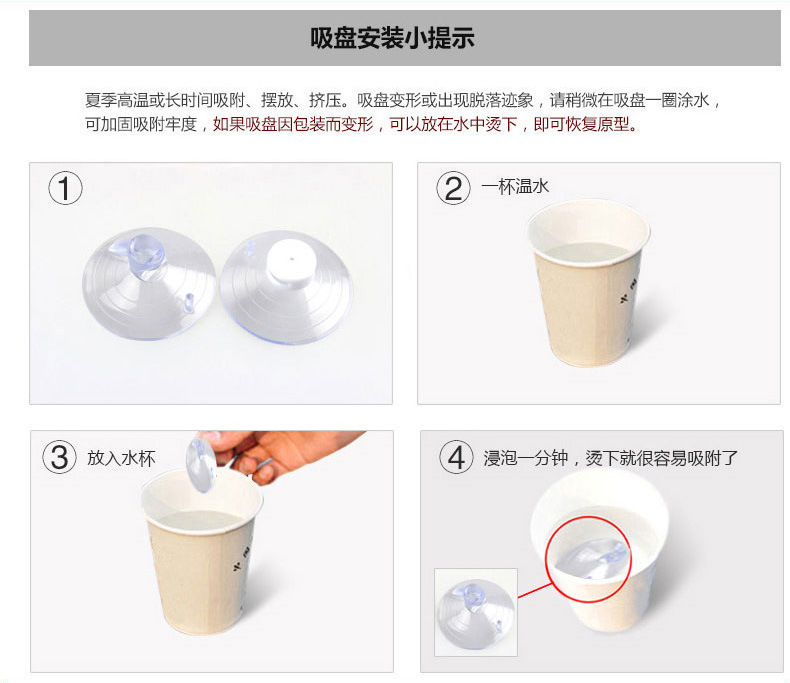 吸盘安装小提示

夏季高温或长时间吸附、摆放、挤压。吸盘变形或出现脱落迹象，请稍微在吸盘一圈涂水，可加固吸附牢度，如果吸盘因包装而变形，可以放在水中烫下，即可恢复原型。

①

② 一杯温水

③ 放入水杯

④ 浸泡一分钟，烫下就很容易吸附了