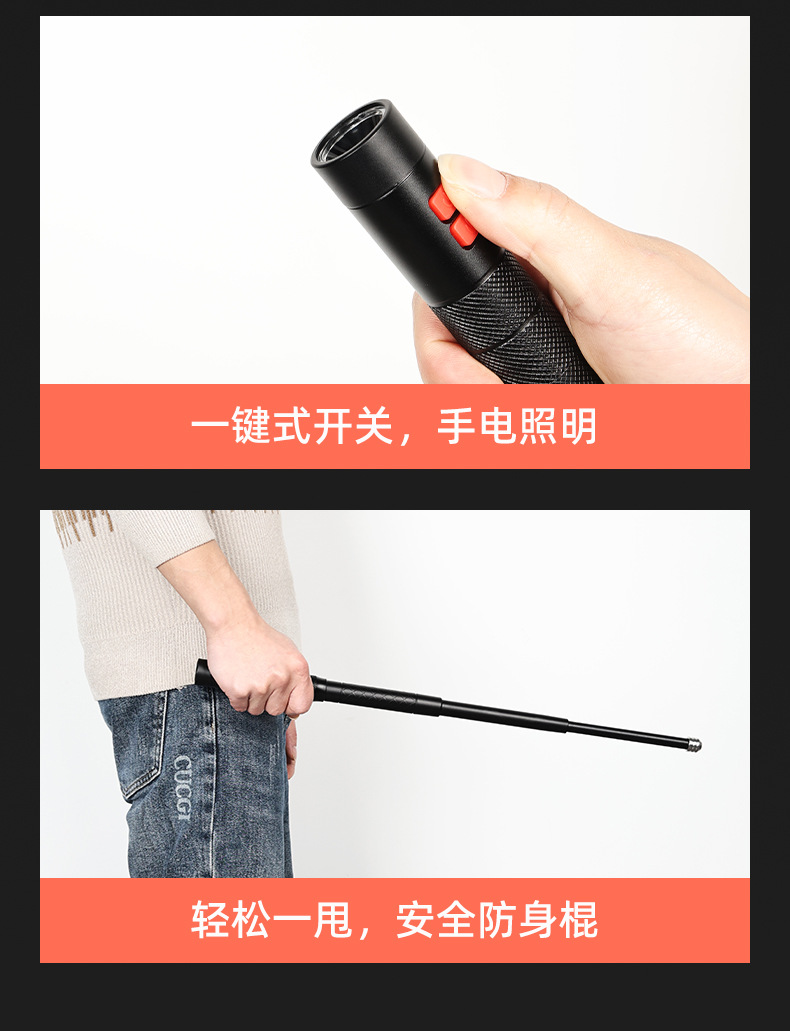 一键式开关，手电照明

CUCGI

轻松一甩，安全防身棍