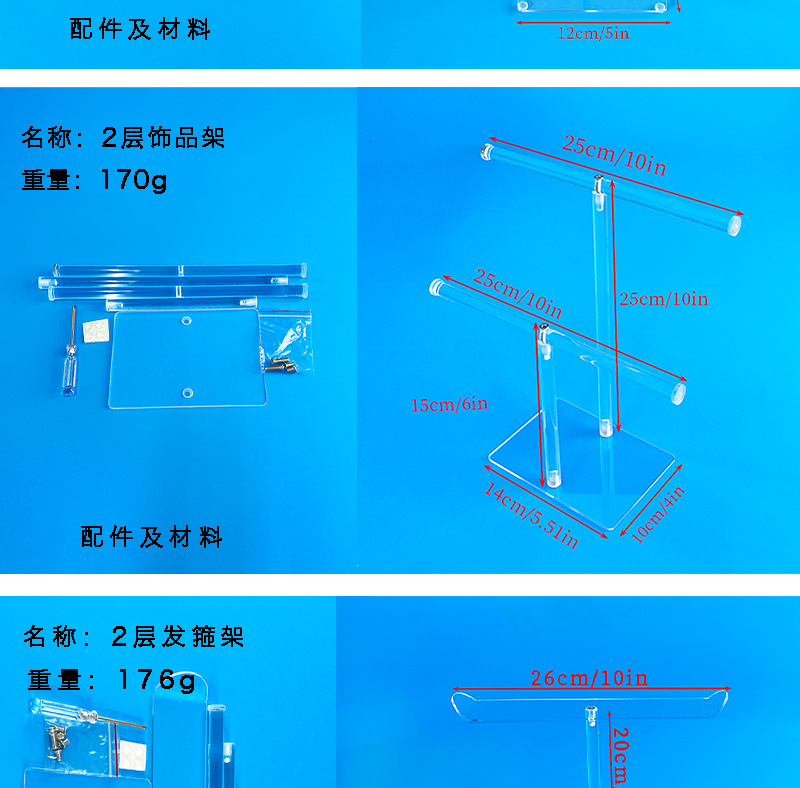 配件及材料

12cm/5in

名称：2层饰品架
重量：170g

配件及材料

25cm/10in
25cm/10in
25cm/10in
15cm/6in
14cm/5.51in
10cm/4in

名称：2层发箍架
重量：176g

26cm/10in
20cm