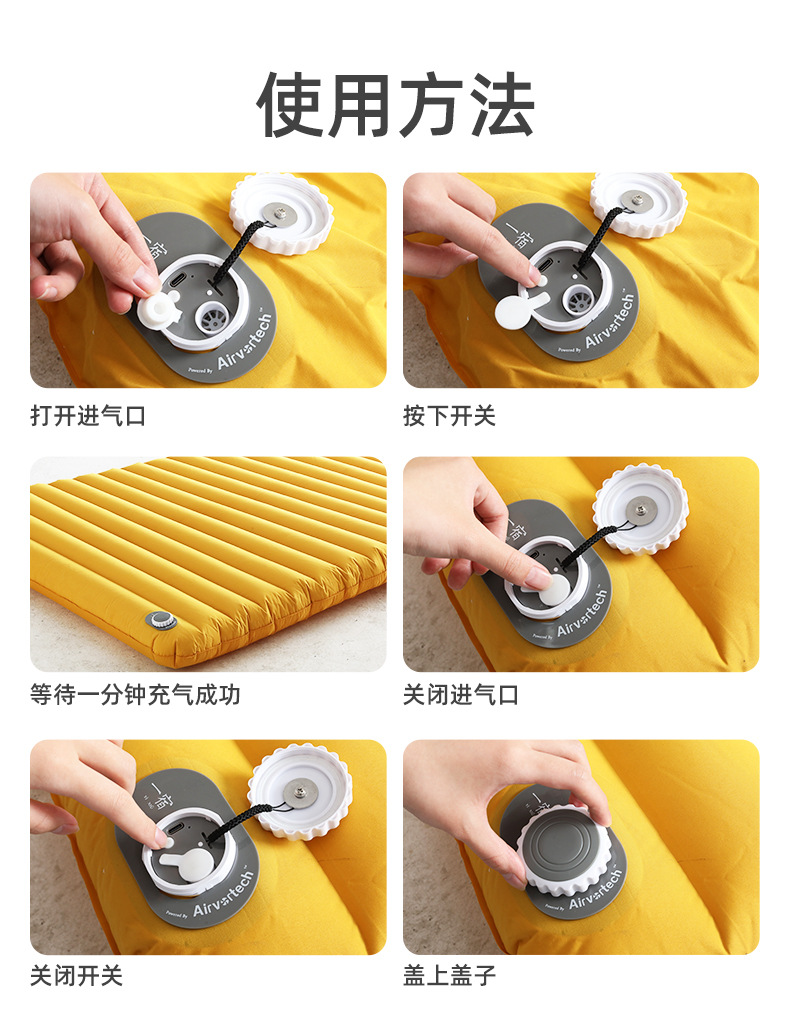 使用方法

一宿
Powered By Airvortech

打开进气口

一宿
Powered By Airvortech

按下开关

等待一分钟充气成功

一宿
Powered By Airvortech

关闭进气口

一宿
Powered By Airvortech

关闭开关

一宿
Powered By Airvortech

盖上盖子